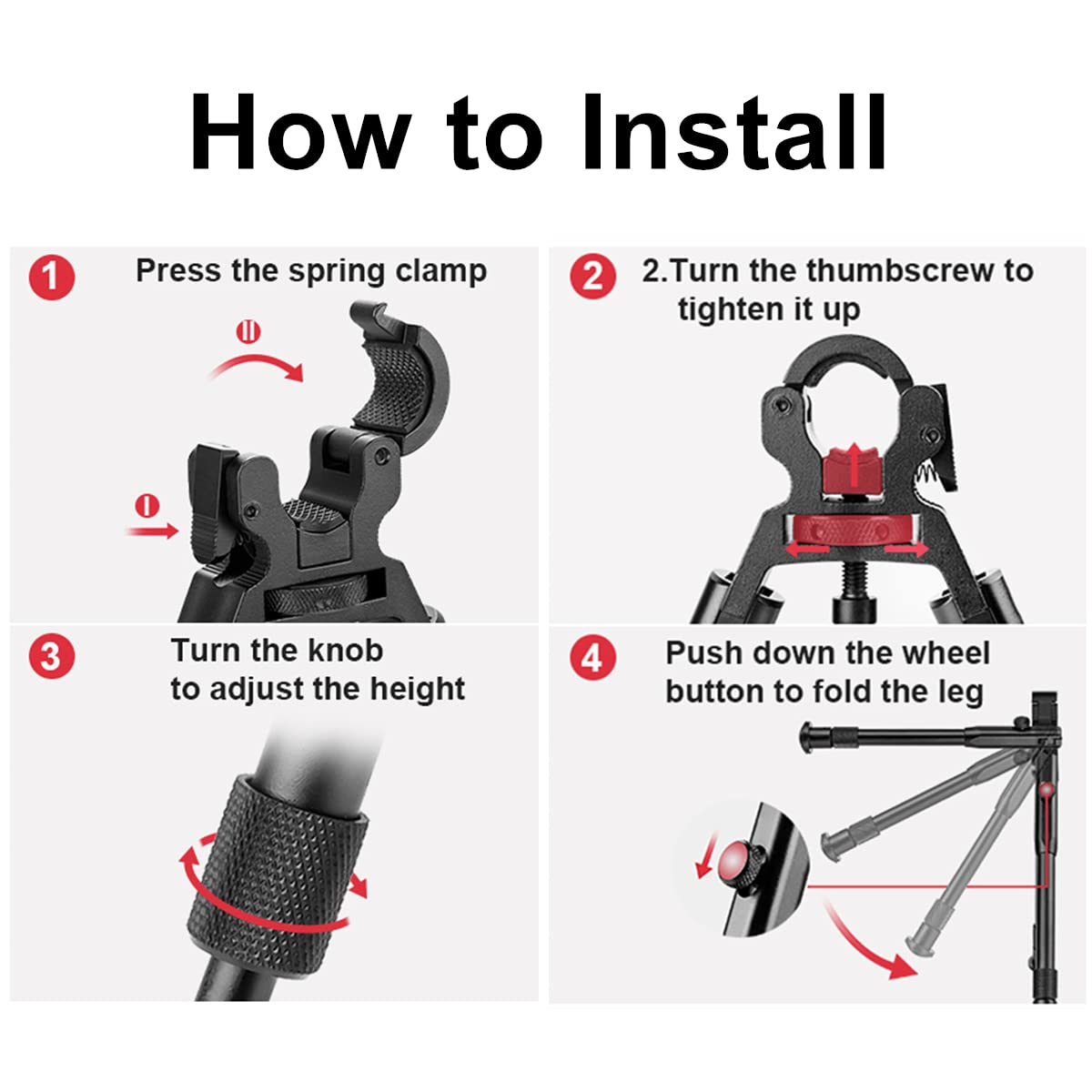 How to Install

1 Press the spring clamp

II

I

2 2.Turn the thumbscrew to tighten it up

3 Turn the knob to adjust the height

4 Push down the wheel button to fold the leg