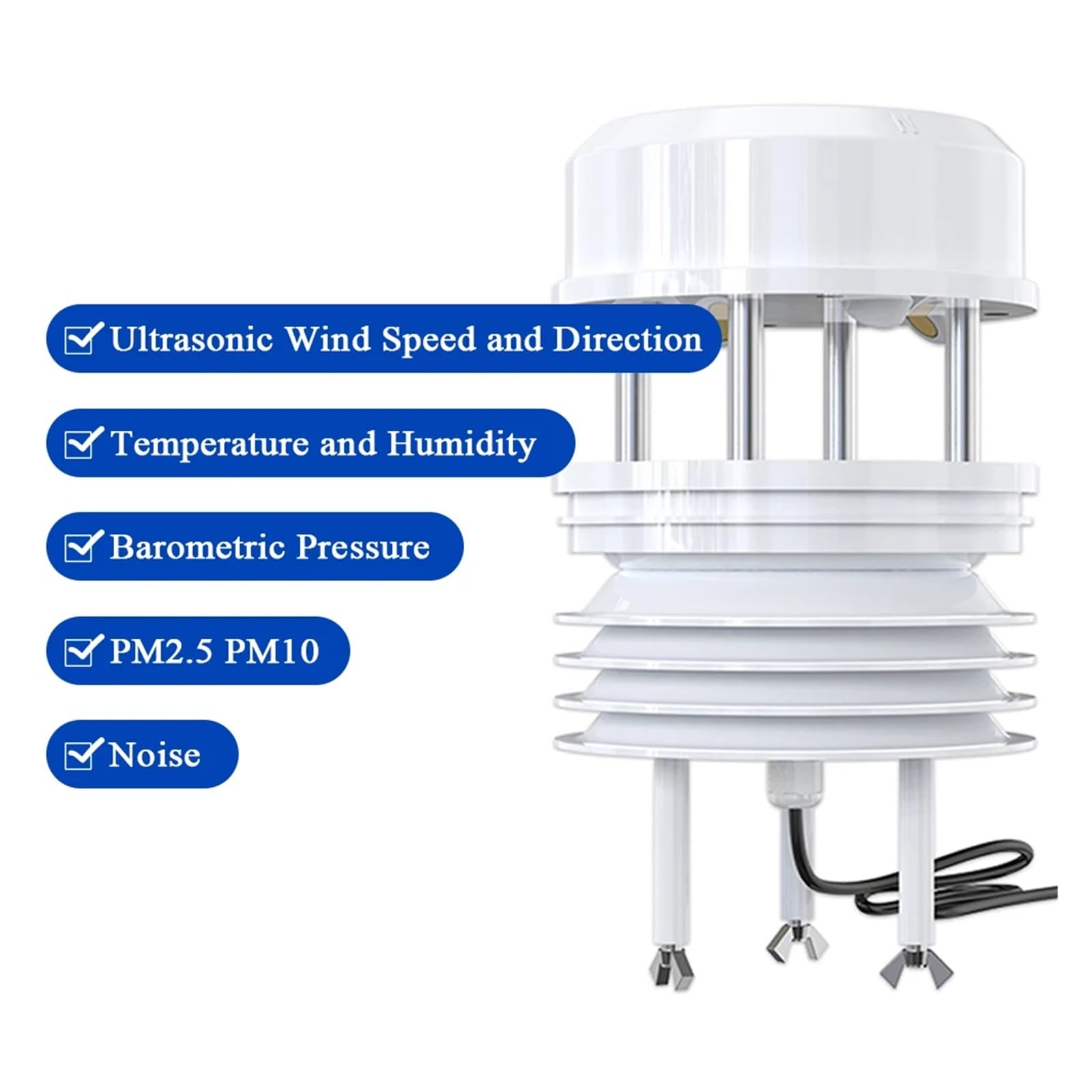 Ultrasonic Wind Speed and Direction

Temperature and Humidity

Barometric Pressure

PM2.5 PM10

Noise