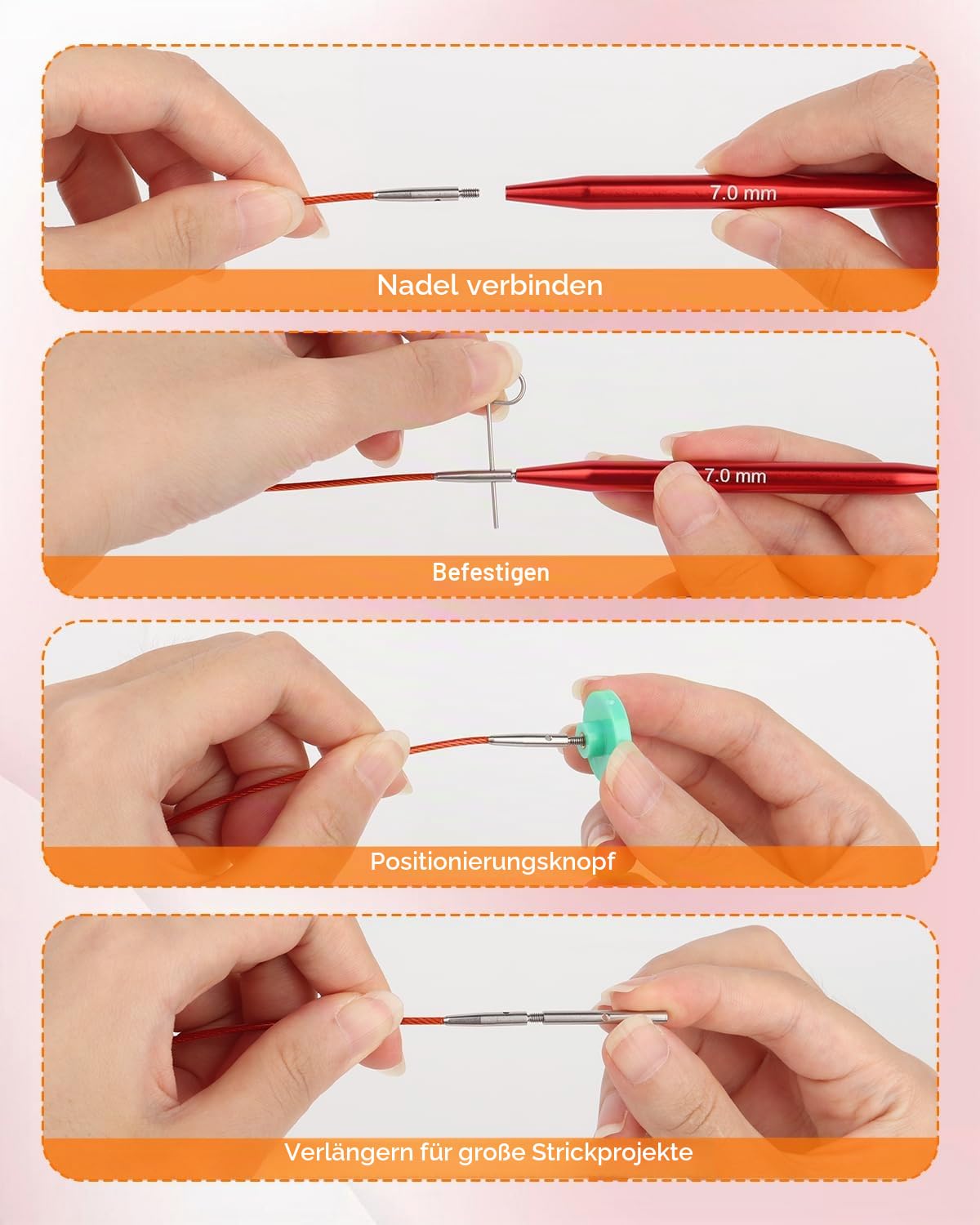 7.0 mm

Nadel verbinden

7.0 mm

Befestigen

Positionierungsknopf

Verlängern für große Strickprojekte