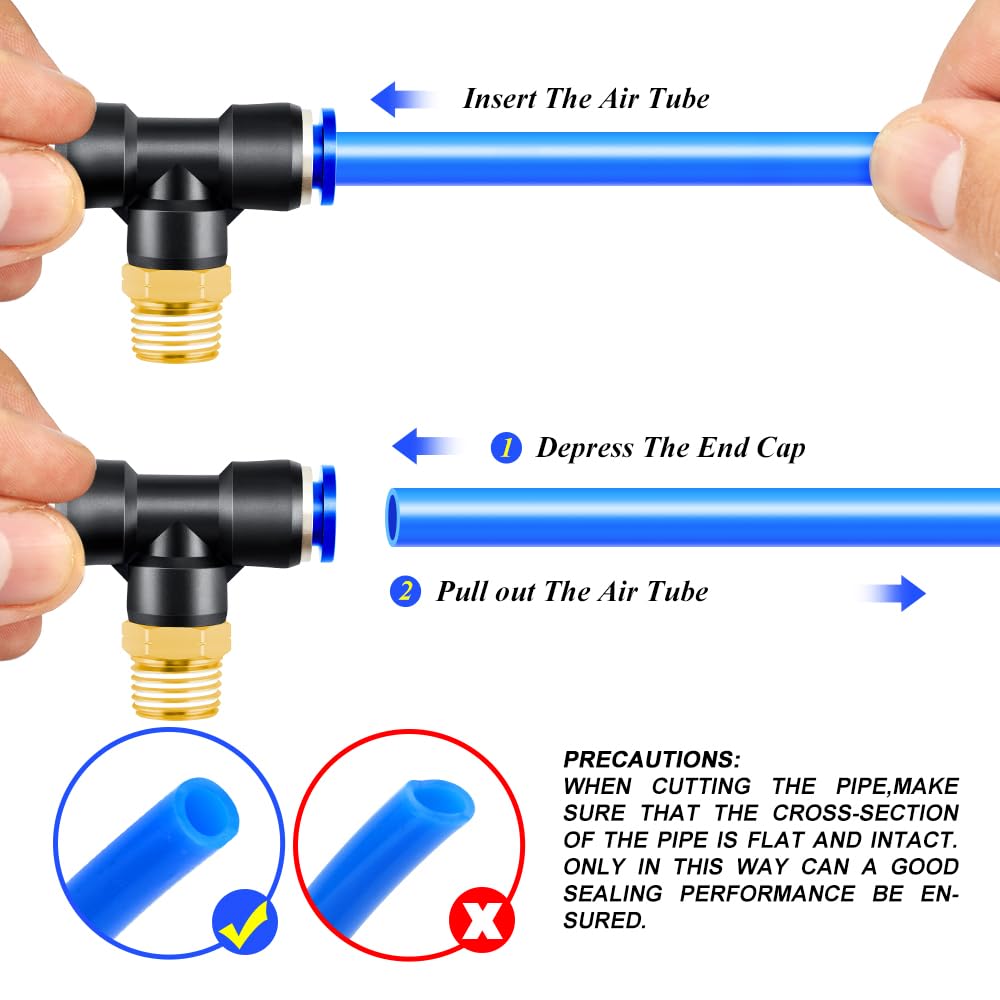 Insert The Air Tube

1 Depress The End Cap

2 Pull out The Air Tube

PRECAUTIONS:
WHEN CUTTING THE PIPE,MAKE SURE THAT THE CROSS-SECTION OF THE PIPE IS FLAT AND INTACT. ONLY IN THIS WAY CAN A GOOD SEALING PERFORMANCE BE ENSURED.