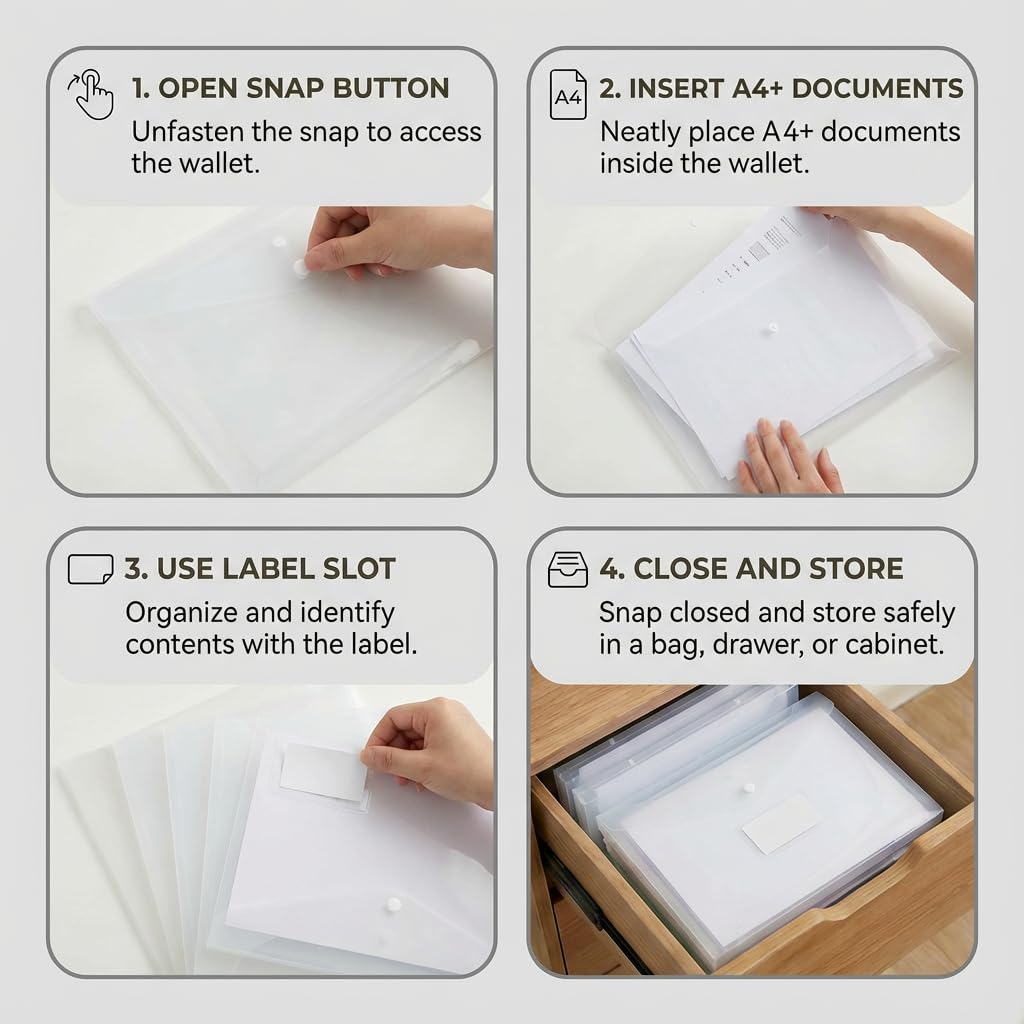 1. OPEN SNAP BUTTON
Unfasten the snap to access the wallet.

A4
2. INSERT A4+ DOCUMENTS
Neatly place A4+ documents inside the wallet.

3. USE LABEL SLOT
Organize and identify contents with the label.

4. CLOSE AND STORE
Snap closed and store safely in a bag, drawer, or cabinet.