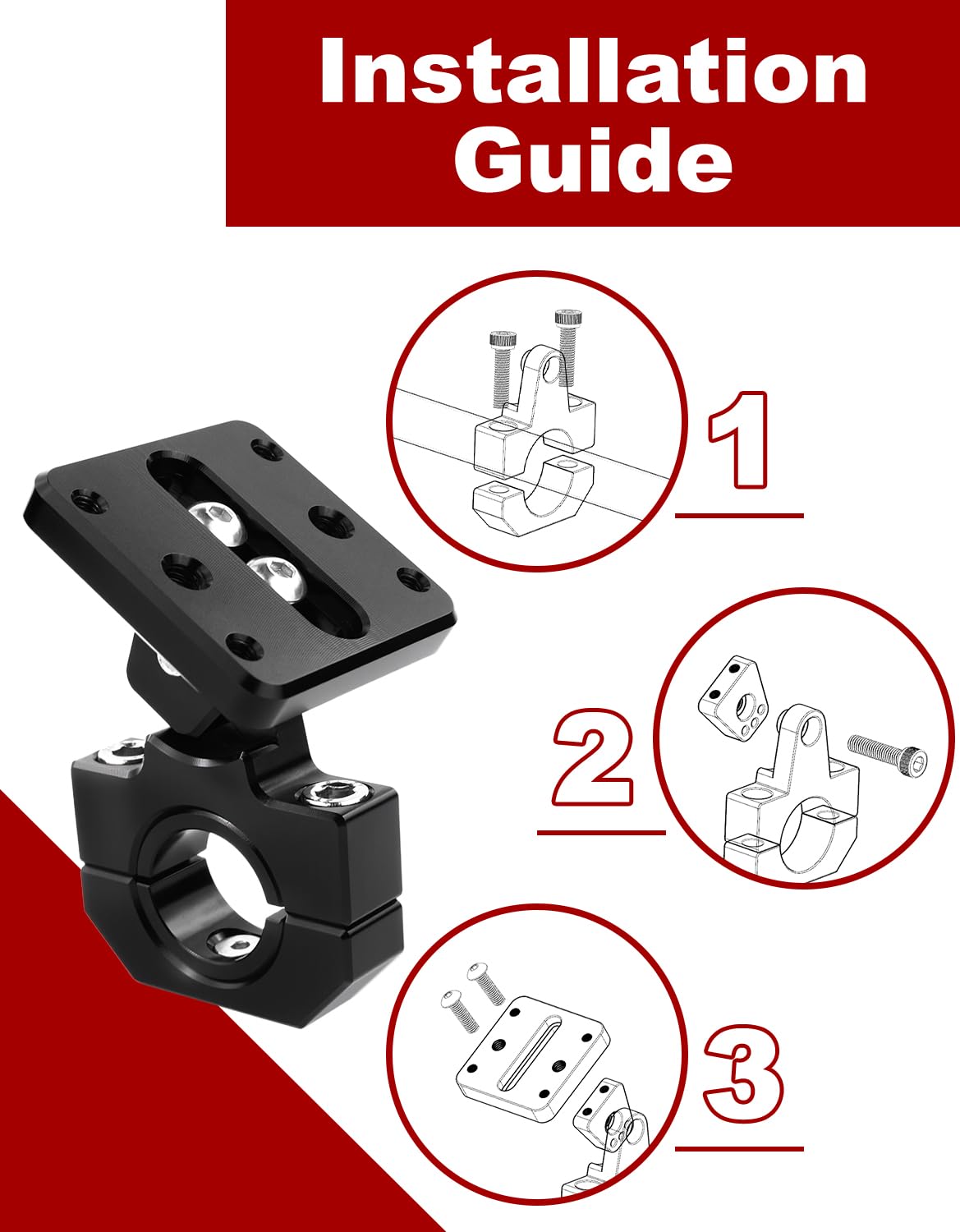 Installation Guide

1

2

3