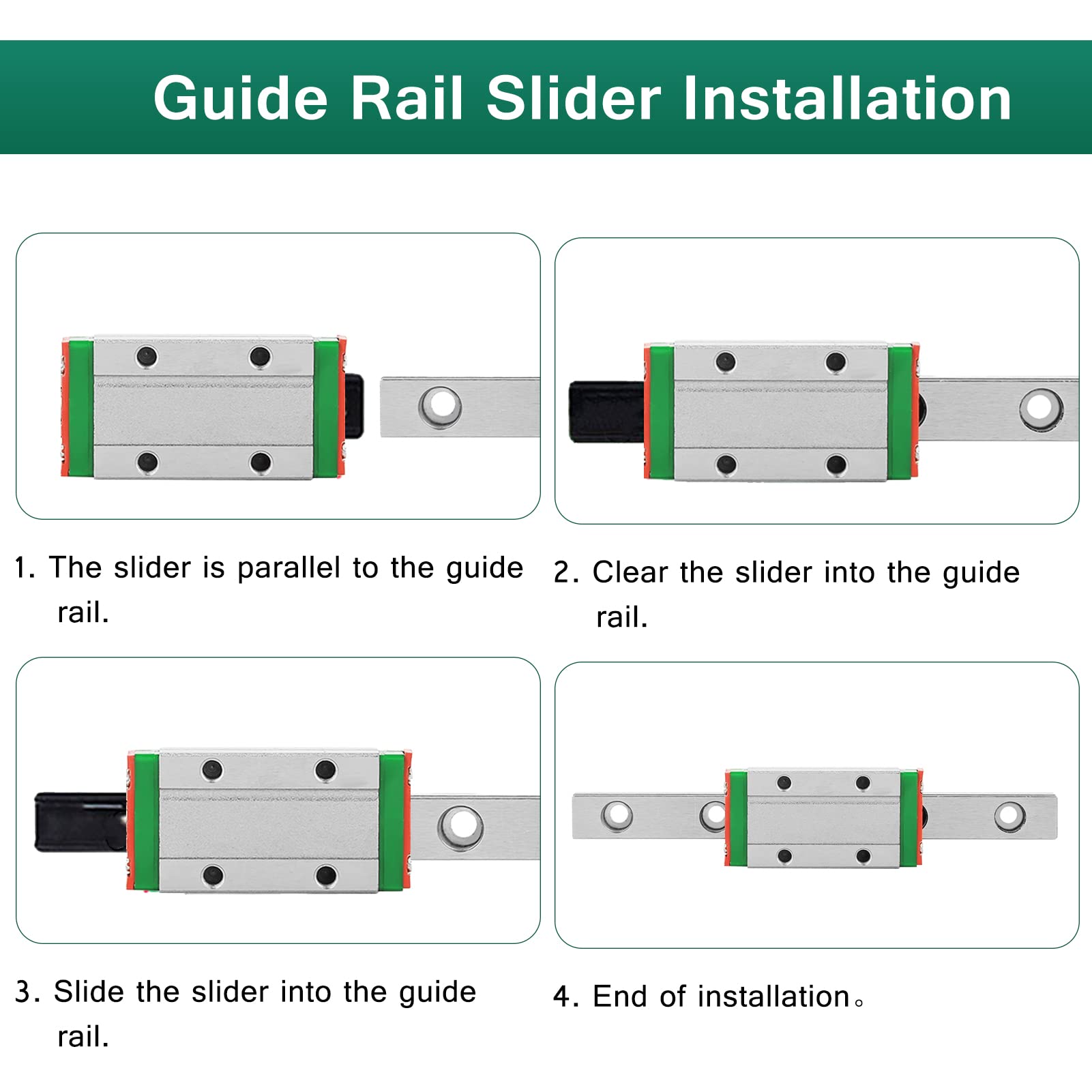 Guide Rail Slider Installation

1. The slider is parallel to the guide rail.

2. Clear the slider into the guide rail.

3. Slide the slider into the guide rail.

4. End of installation。