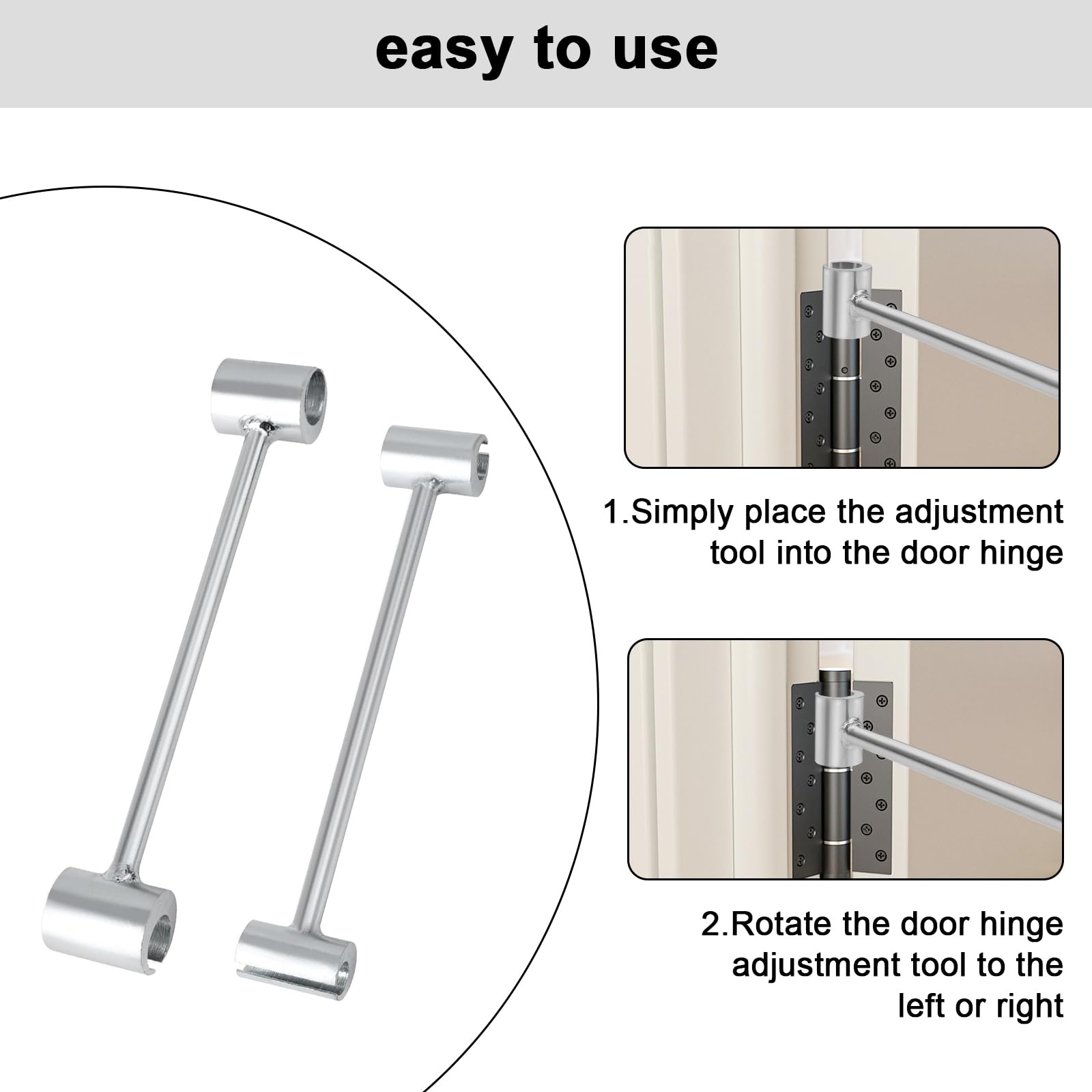 easy to use

1.Simply place the adjustment tool into the door hinge

2.Rotate the door hinge adjustment tool to the left or right