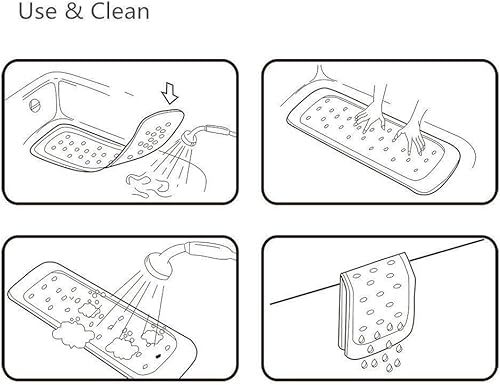 Use & Clean