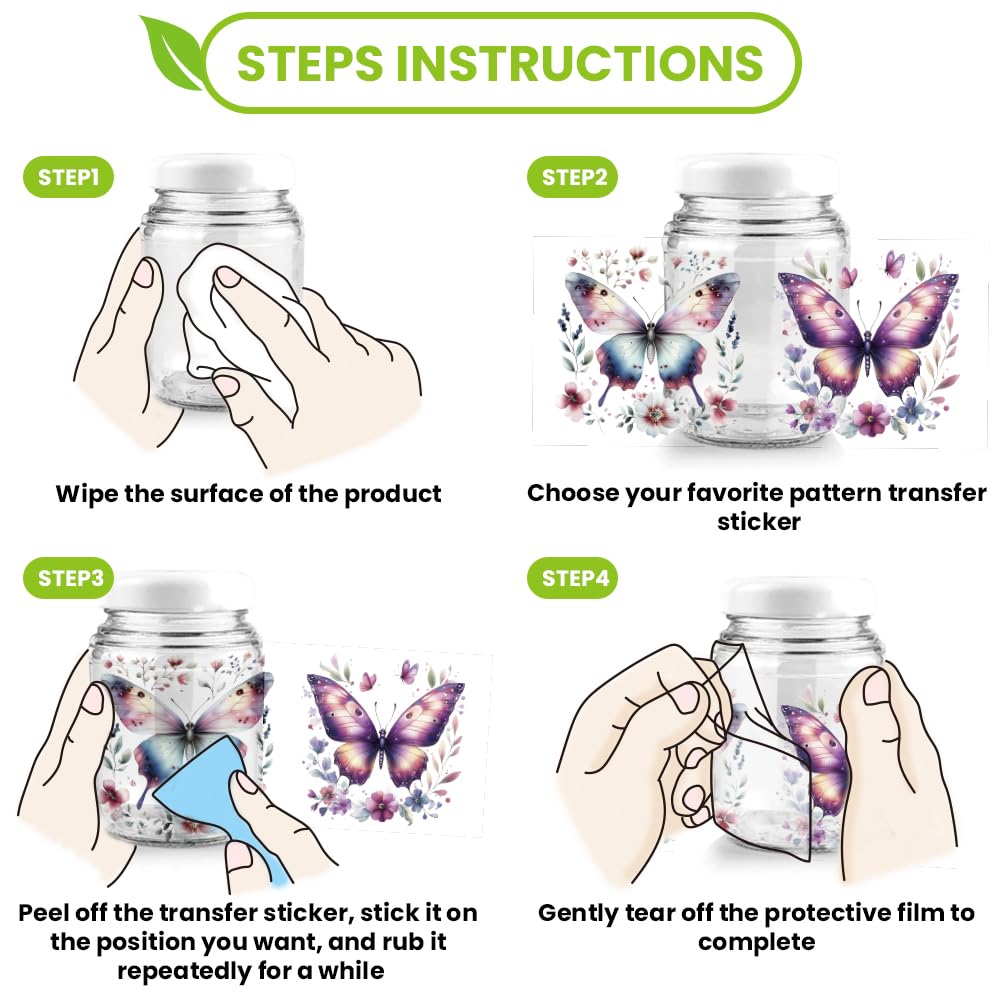 STEPS INSTRUCTIONS

STEP1

Wipe the surface of the product

STEP2

Choose your favorite pattern transfer sticker

STEP3

Peel off the transfer sticker, stick it on the position you want, and rub it repeatedly for a while

STEP4

Gently tear off the protective film to complete