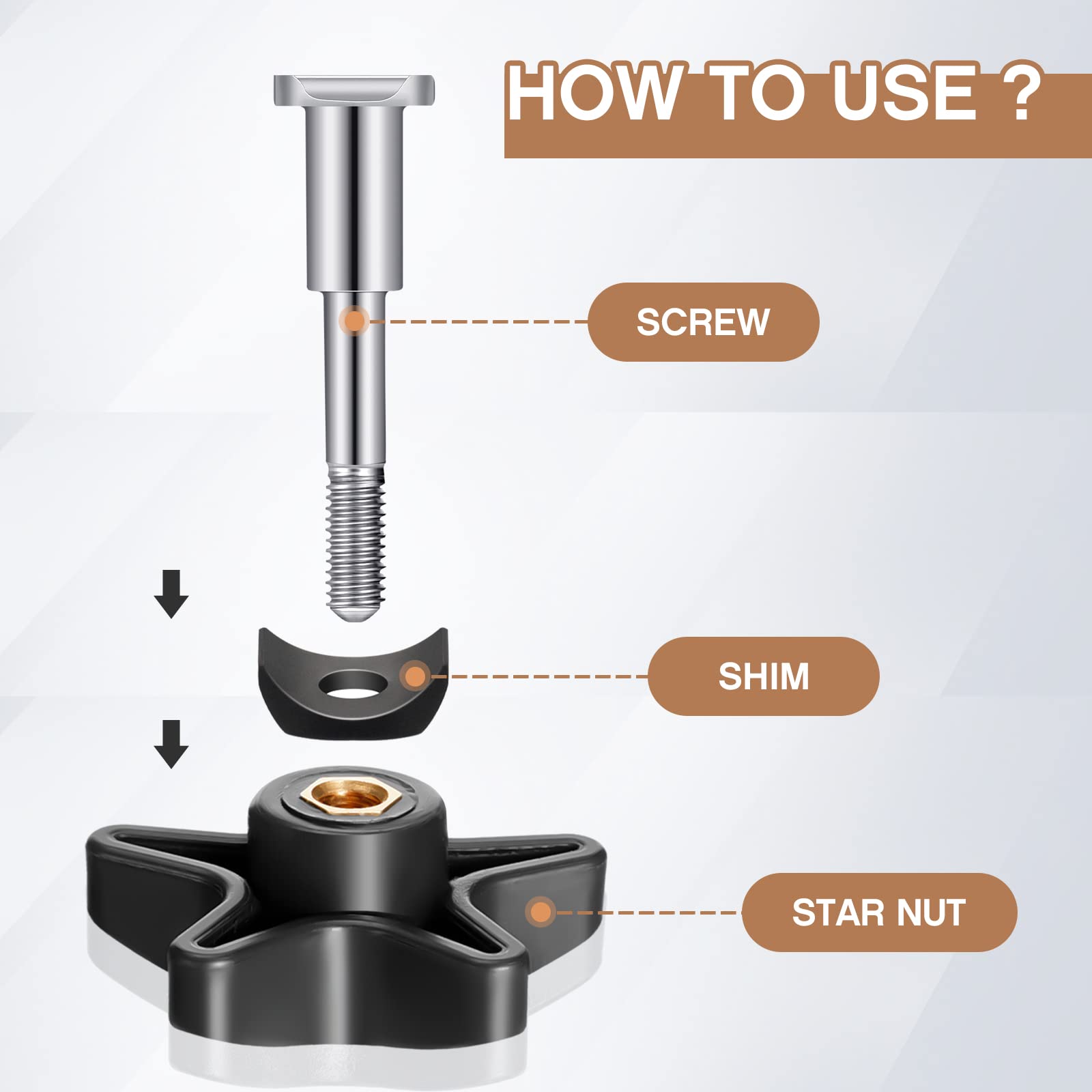 HOW TO USE ?

SCREW

SHIM

STAR NUT