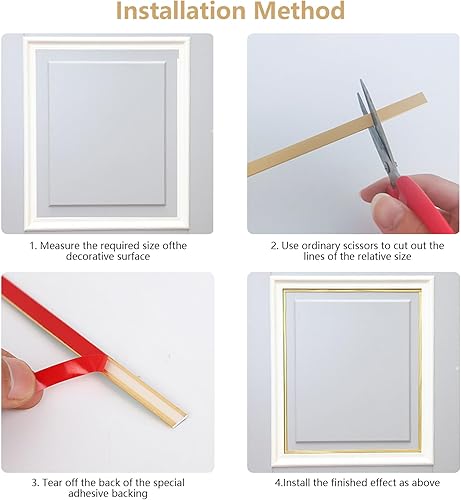 Installation Method

1. Measure the required size ofthe decorative surface

2. Use ordinary scissors to cut out the lines of the relative size

3. Tear off the back of the special adhesive backing

4.Install the finished effect as above