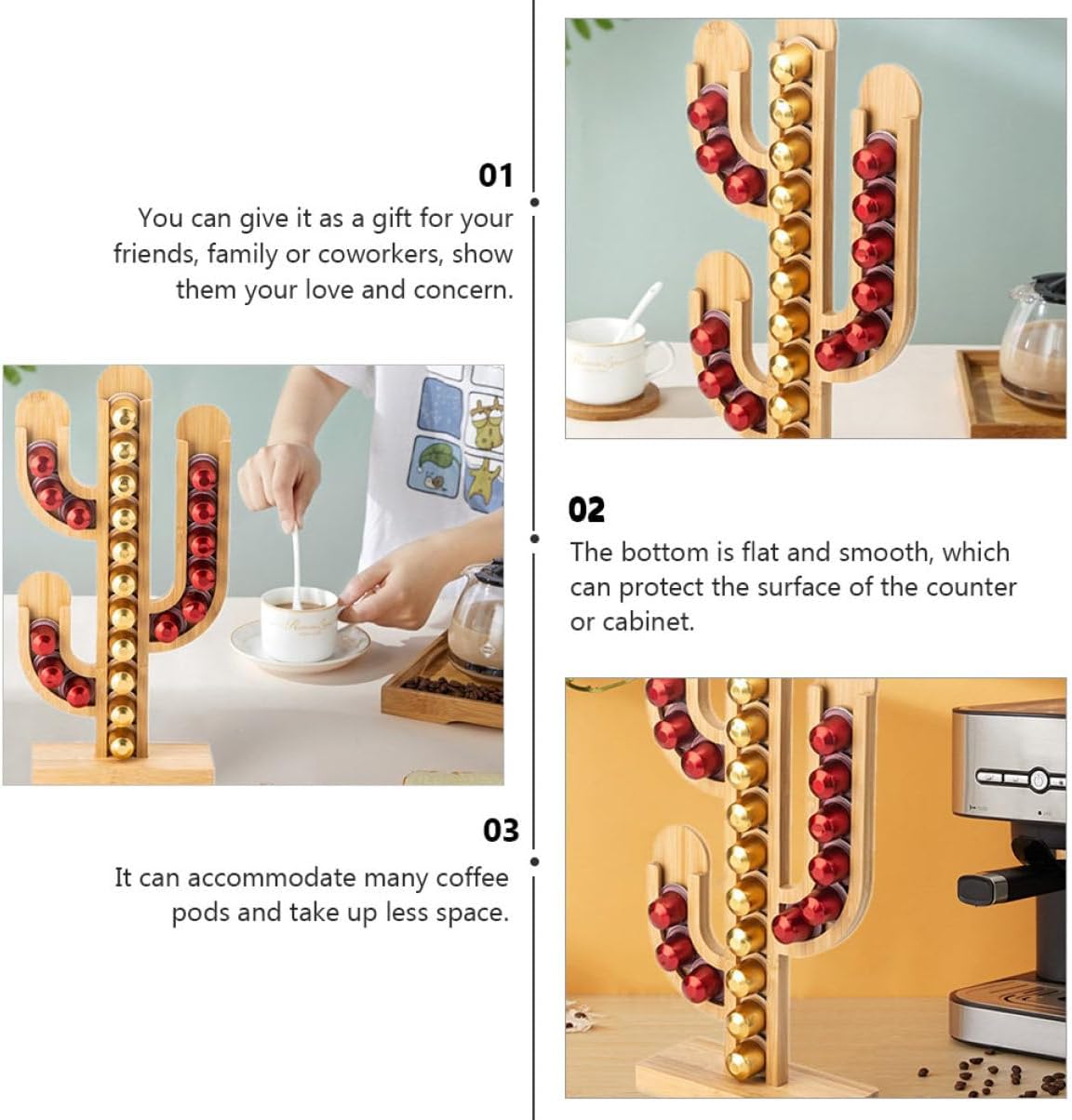 01

You can give it as a gift for your friends, family or coworkers, show them your love and concern.

02

The bottom is flat and smooth, which can protect the surface of the counter or cabinet.

03

It can accommodate many coffee pods and take up less space.