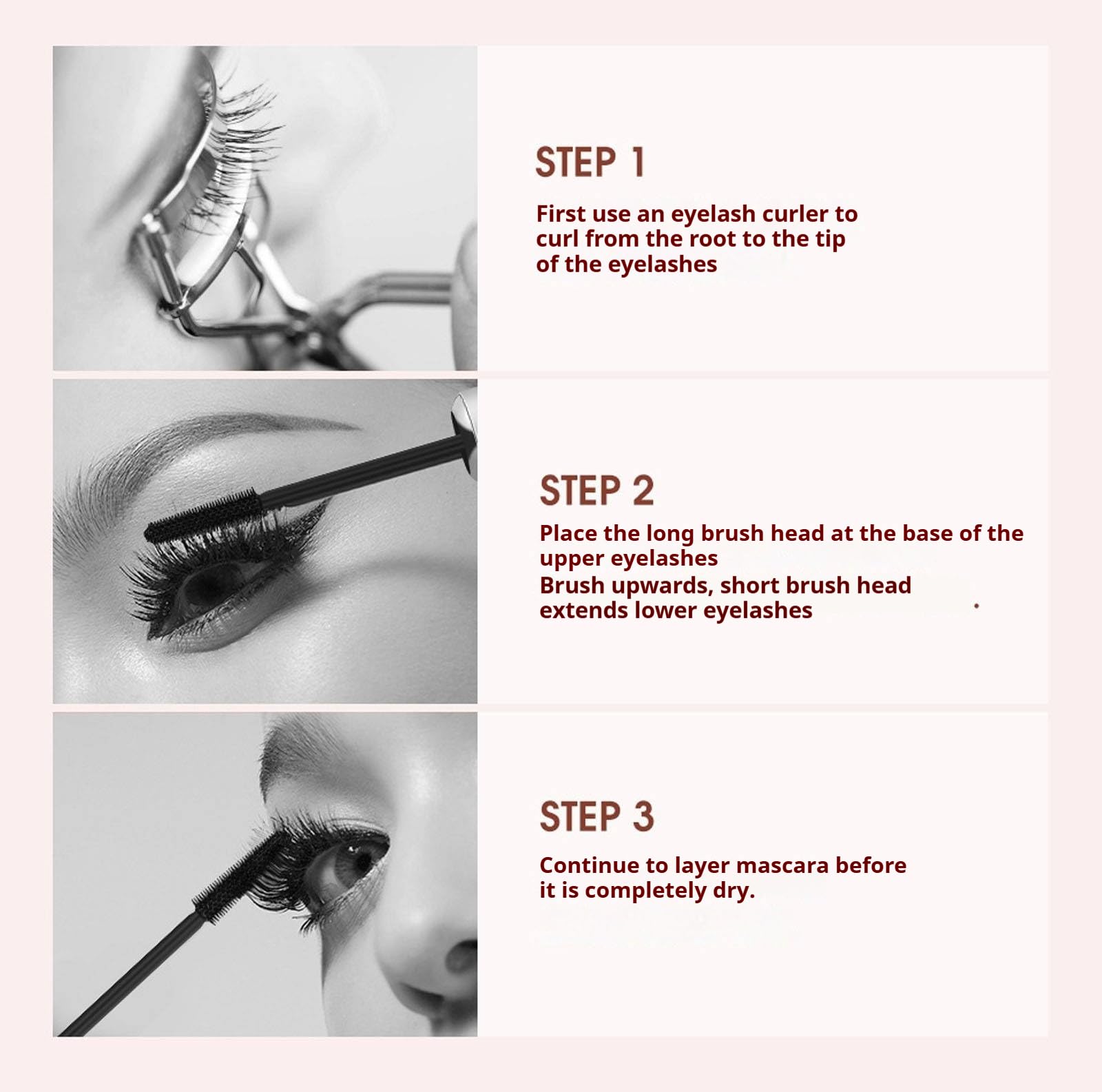 STEP 1

First use an eyelash curler to curl from the root to the tip of the eyelashes

STEP 2

Place the long brush head at the base of the upper eyelashes
Brush upwards, short brush head extends lower eyelashes

STEP 3

Continue to layer mascara before it is completely dry.