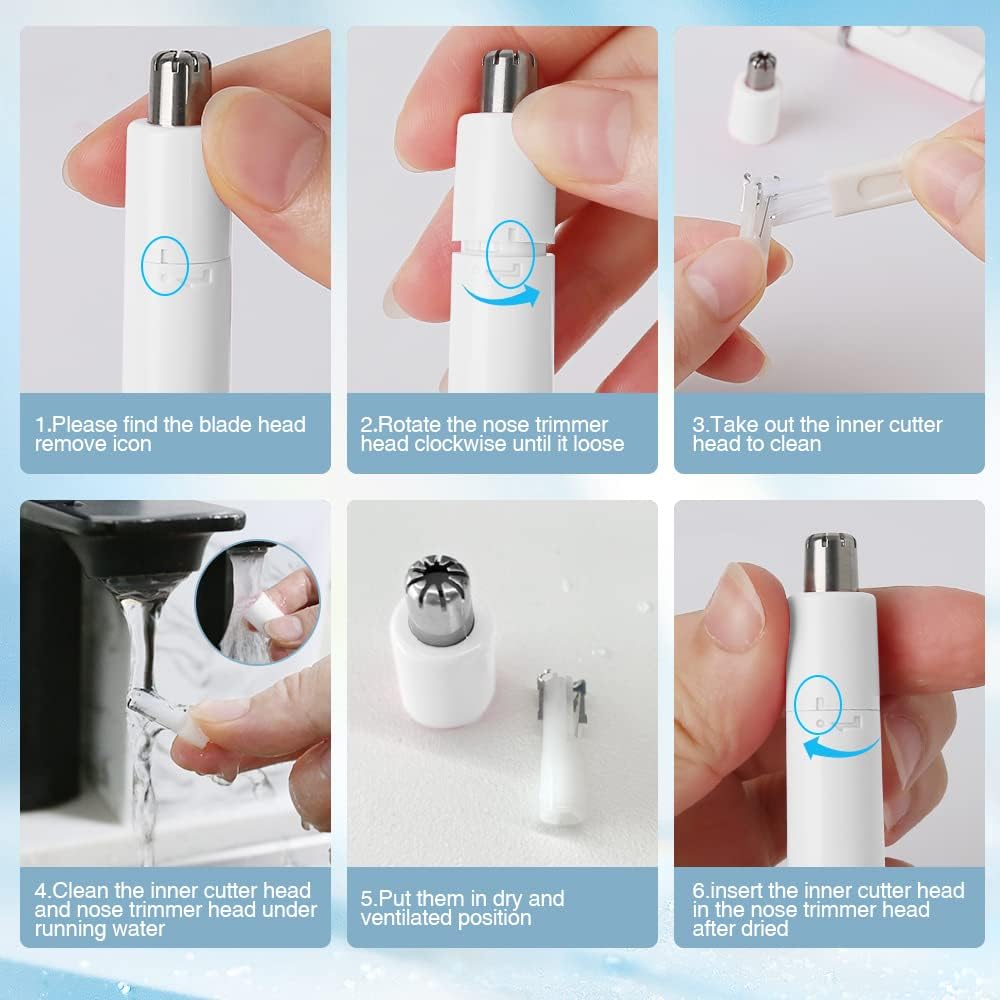 1.Please find the blade head remove icon

2.Rotate the nose trimmer head clockwise until it loose

3.Take out the inner cutter head to clean

4.Clean the inner cutter head and nose trimmer head under running water

5.Put them in dry and ventilated position

6.insert the inner cutter head in the nose trimmer head after dried