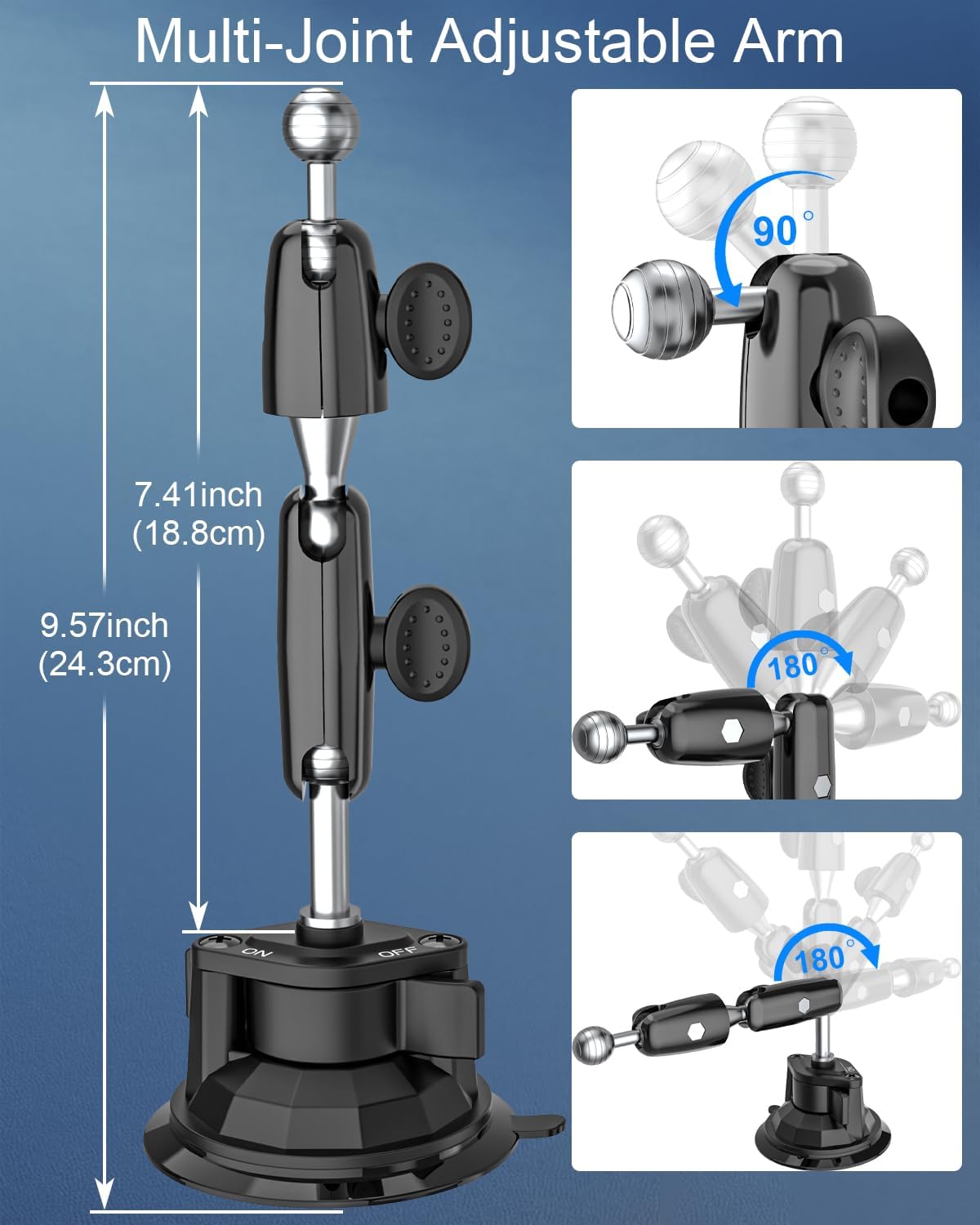 Multi-Joint Adjustable Arm

7.41inch
(18.8cm)

9.57inch
(24.3cm)

ON

OFF

90°

180°

180°