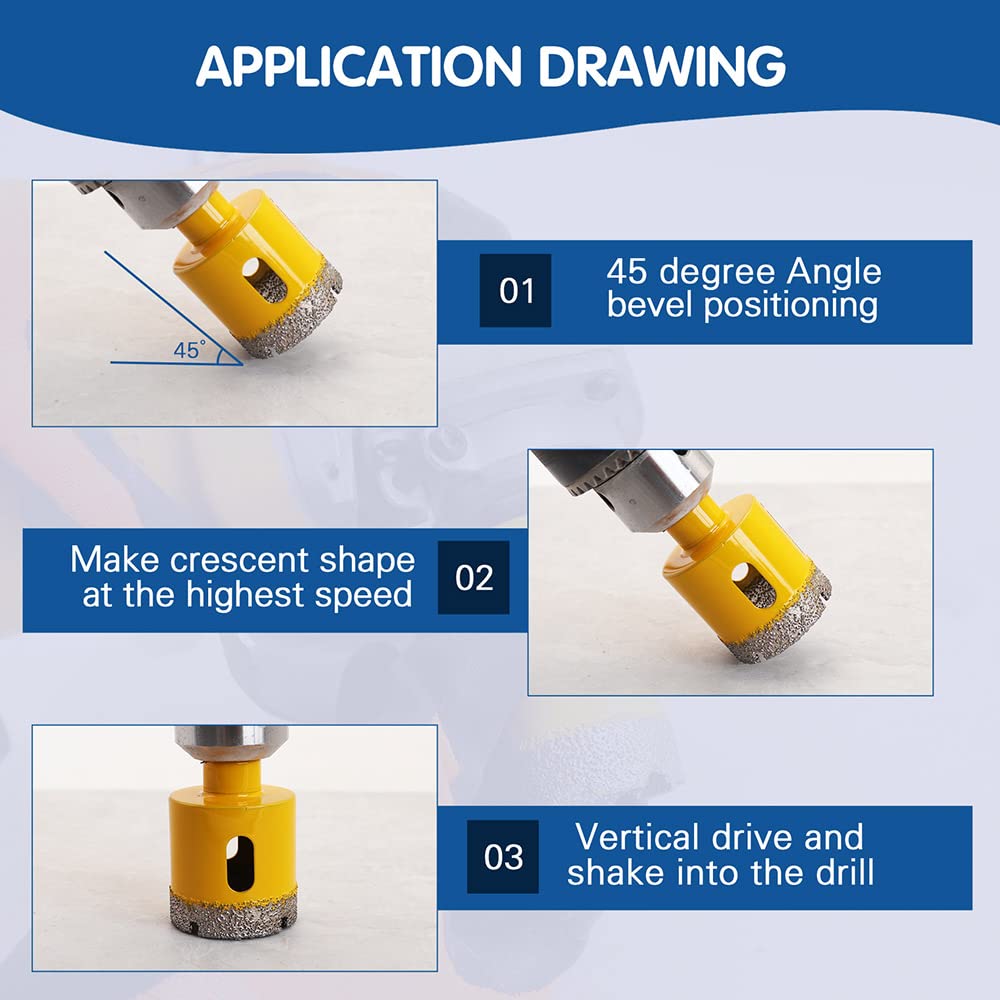 APPLICATION DRAWING

45°

01

45 degree Angle bevel positioning

Make crescent shape at the highest speed

02

03

Vertical drive and shake into the drill