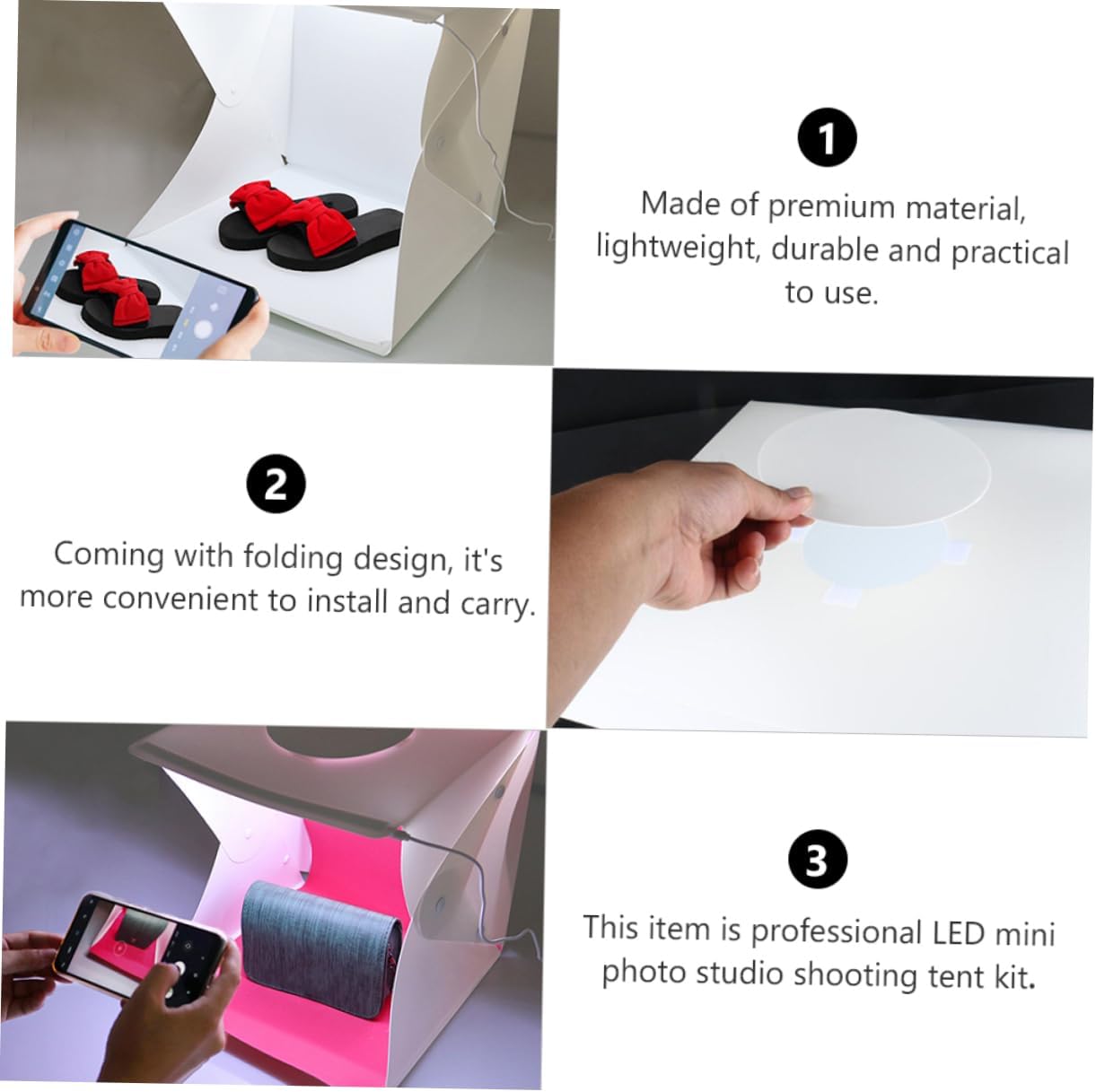 1
Made of premium material, lightweight, durable and practical to use.

2
Coming with folding design, it's more convenient to install and carry.

3
This item is professional LED mini photo studio shooting tent kit.