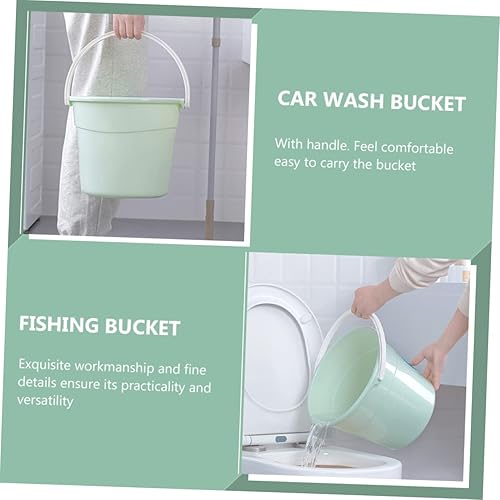 CAR WASH BUCKET

With handle. Feel comfortable easy to carry the bucket

FISHING BUCKET

Exquisite workmanship and fine details ensure its practicality and versatility