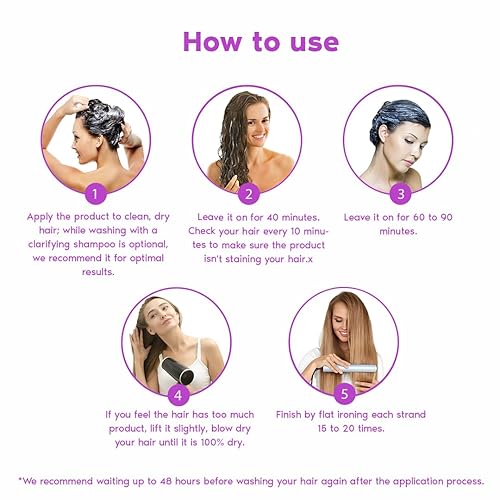 How to use

1
Apply the product to clean, dry hair; while washing with a clarifying shampoo is optional, we recommend it for optimal results.

2
Leave it on for 40 minutes. Check your hair every 10 minutes to make sure the product isn't staining your hair.x

3
Leave it on for 60 to 90 minutes.

4
If you feel the hair has too much product, lift it slightly, blow dry your hair until it is 100% dry.

5
Finish by flat ironing each strand 15 to 20 times.

*We recommend waiting up to 48 hours before washing your hair again after the application process.