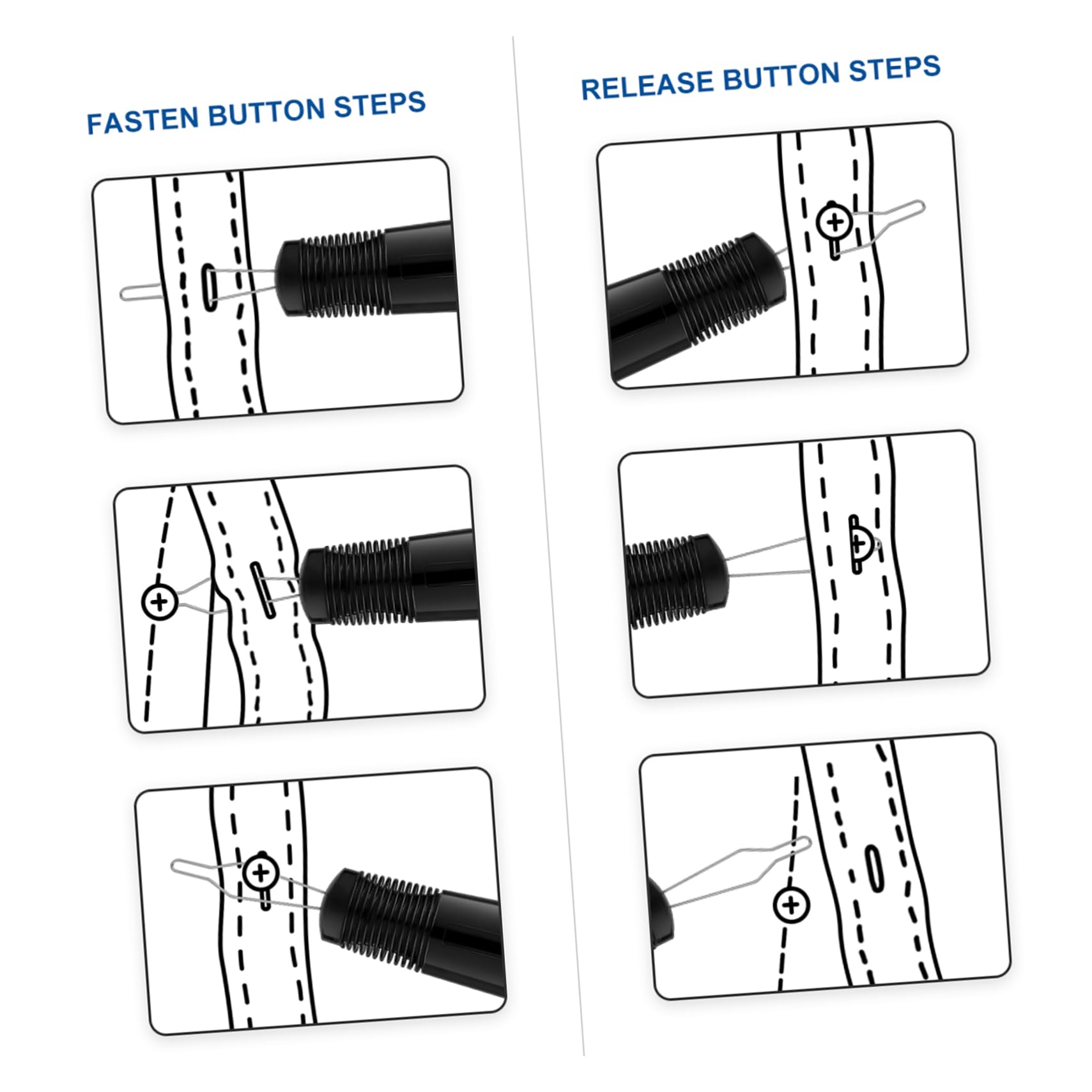 FASTEN BUTTON STEPS

RELEASE BUTTON STEPS