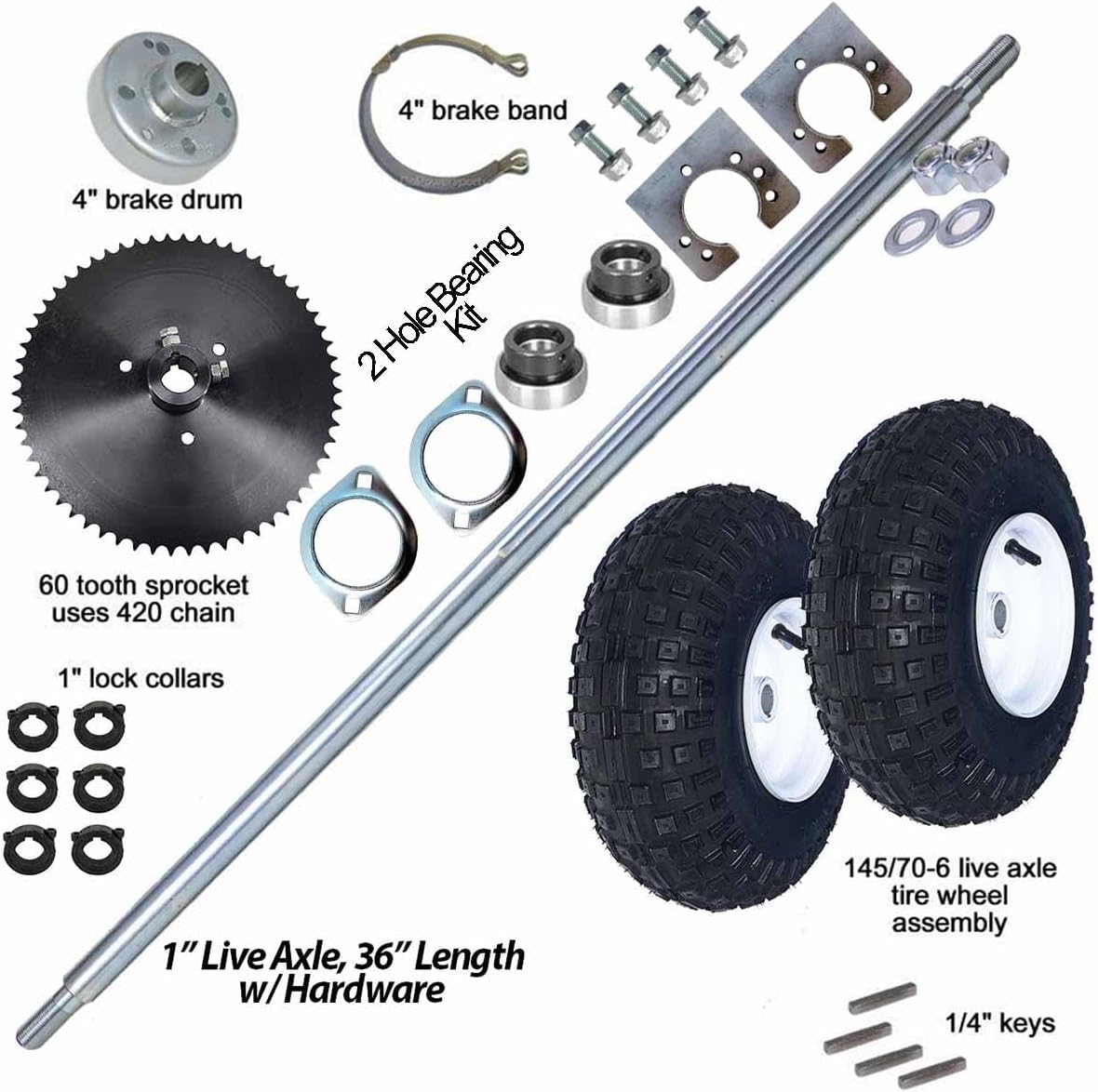 4" brake drum

4" brake band

2 Hole Bearing Kit

60 tooth sprocket uses 420 chain

1" lock collars

145/70-6 live axle tire wheel assembly

1" Live Axle, 36" Length w/ Hardware

1/4" keys