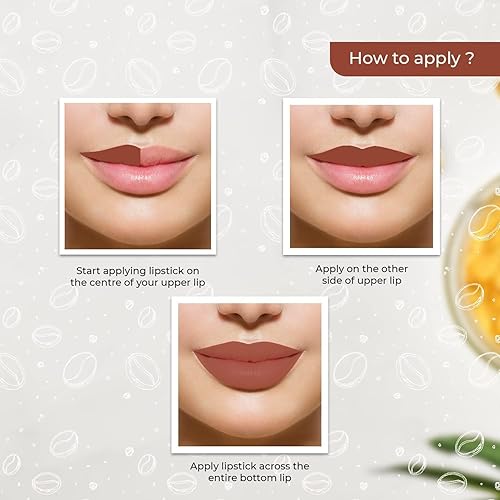 How to apply ?

Start applying lipstick on the centre of your upper lip

Apply on the other side of upper lip

Apply lipstick across the entire bottom lip