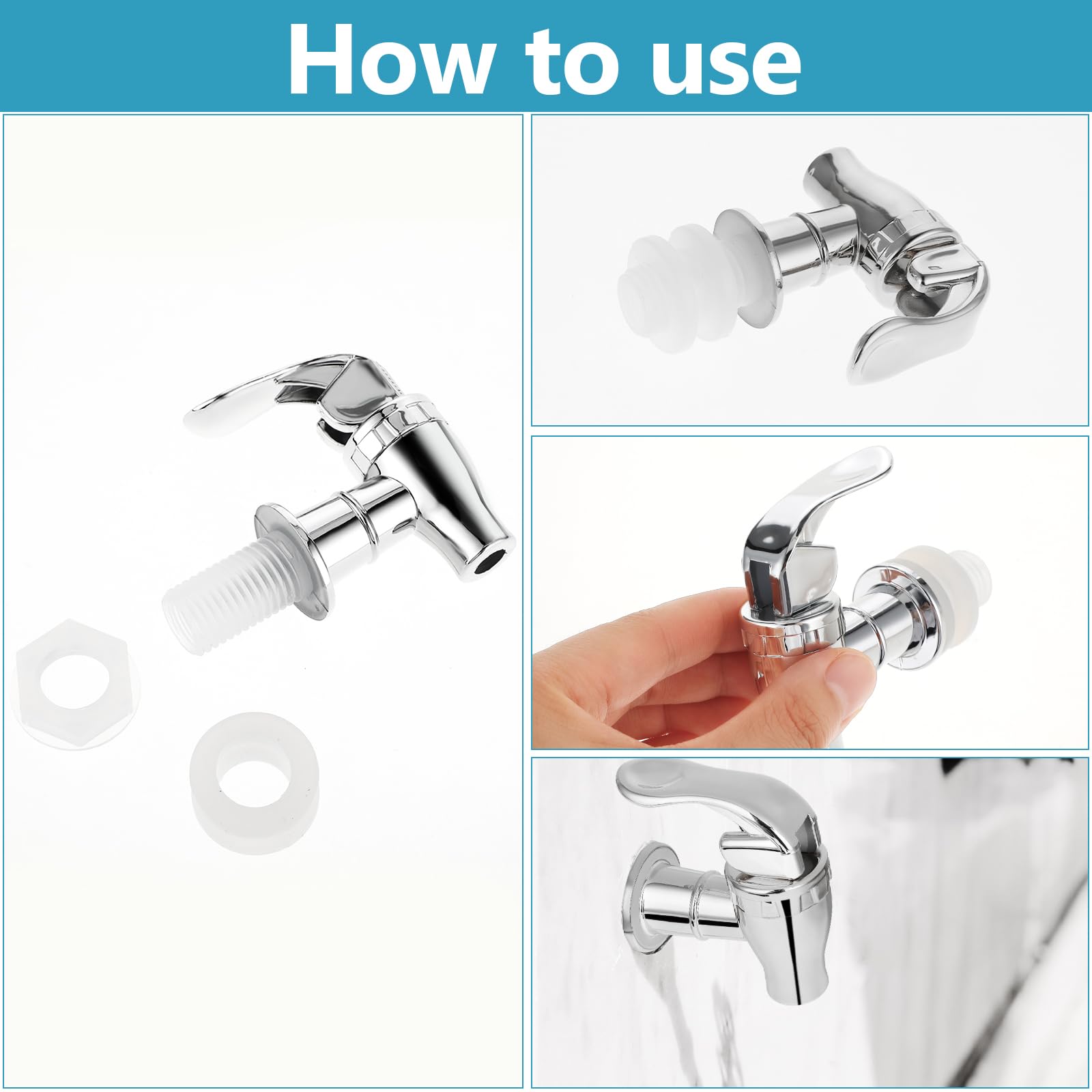 How to use