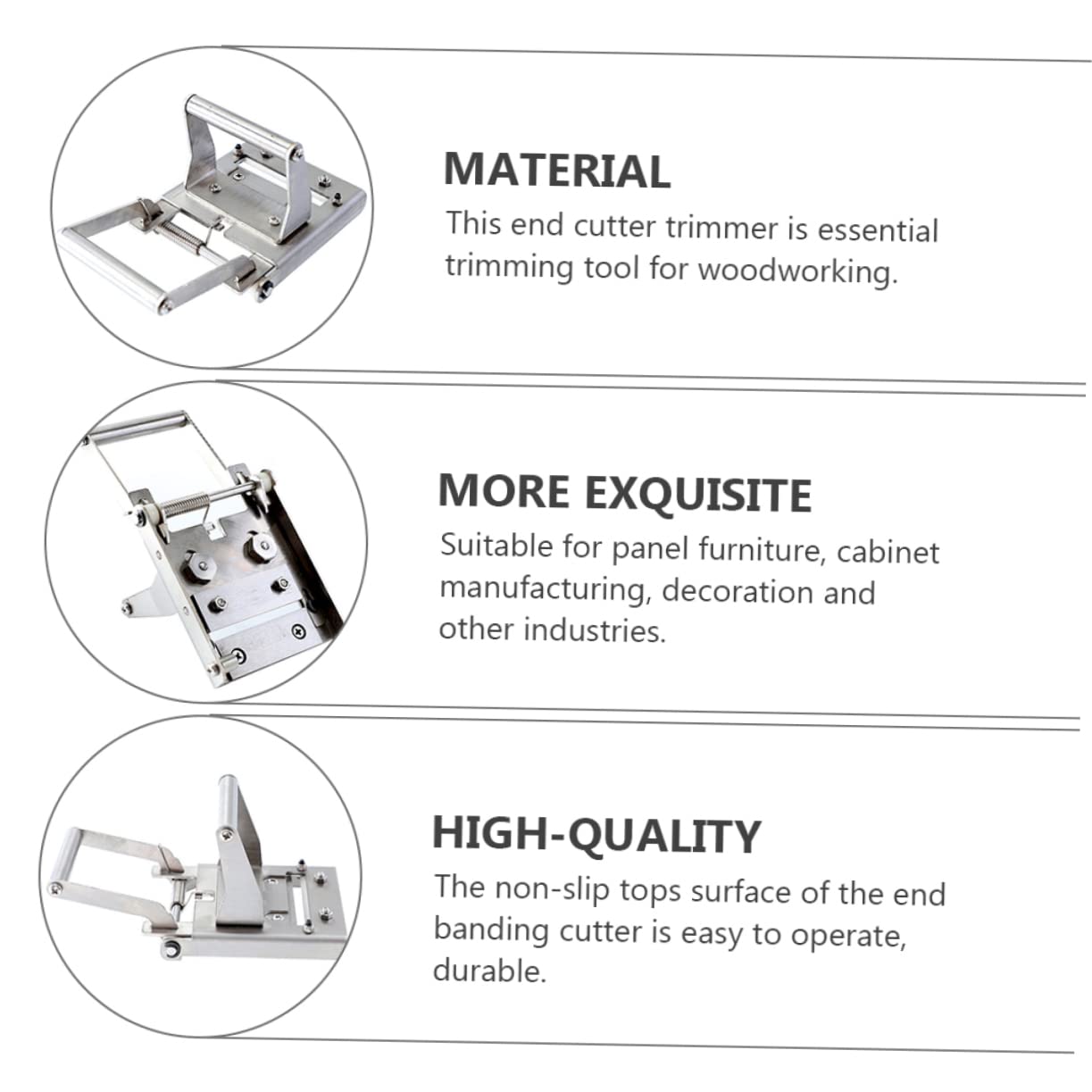 MATERIAL

This end cutter trimmer is essential trimming tool for woodworking.

MORE EXQUISITE

Suitable for panel furniture, cabinet manufacturing, decoration and other industries.

HIGH-QUALITY

The non-slip tops surface of the end banding cutter is easy to operate, durable.