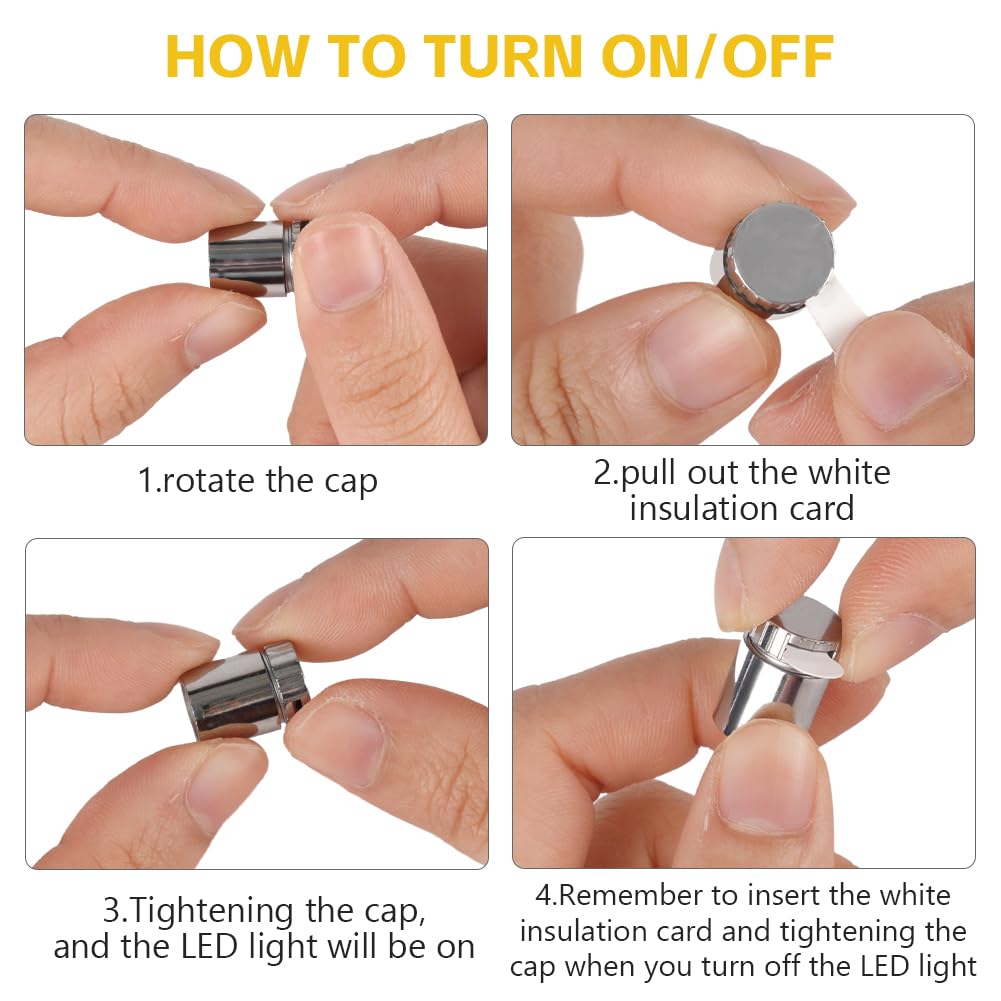 HOW TO TURN ON/OFF

1.rotate the cap

2.pull out the white insulation card

3.Tightening the cap, and the LED light will be on

4.Remember to insert the white insulation card and tightening the cap when you turn off the LED light