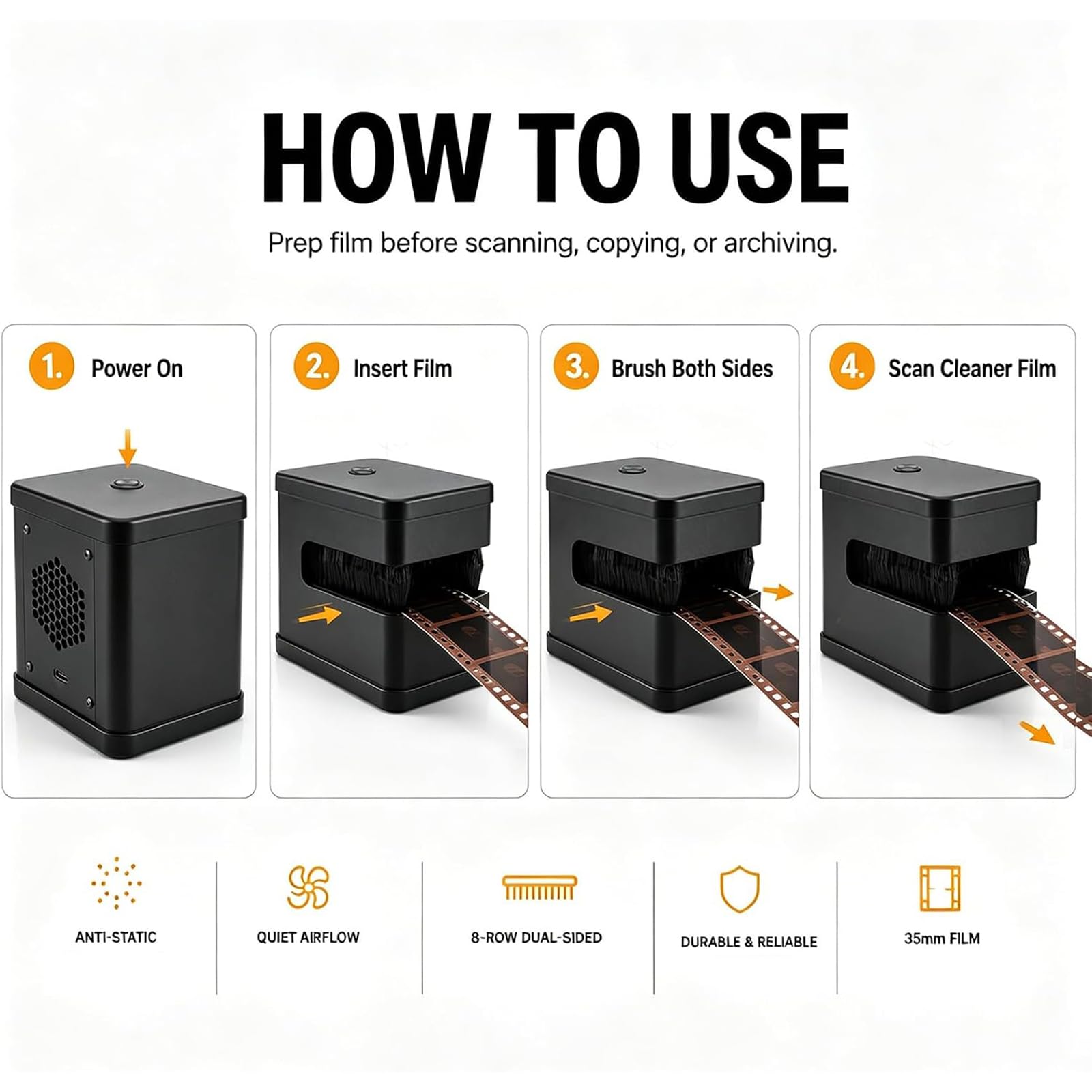 HOW TO USE

Prep film before scanning, copying, or archiving.

1. Power On

2. Insert Film

3. Brush Both Sides

4. Scan Cleaner Film

ANTI-STATIC

QUIET AIRFLOW

8-ROW DUAL-SIDED

DURABLE & RELIABLE

35mm FILM