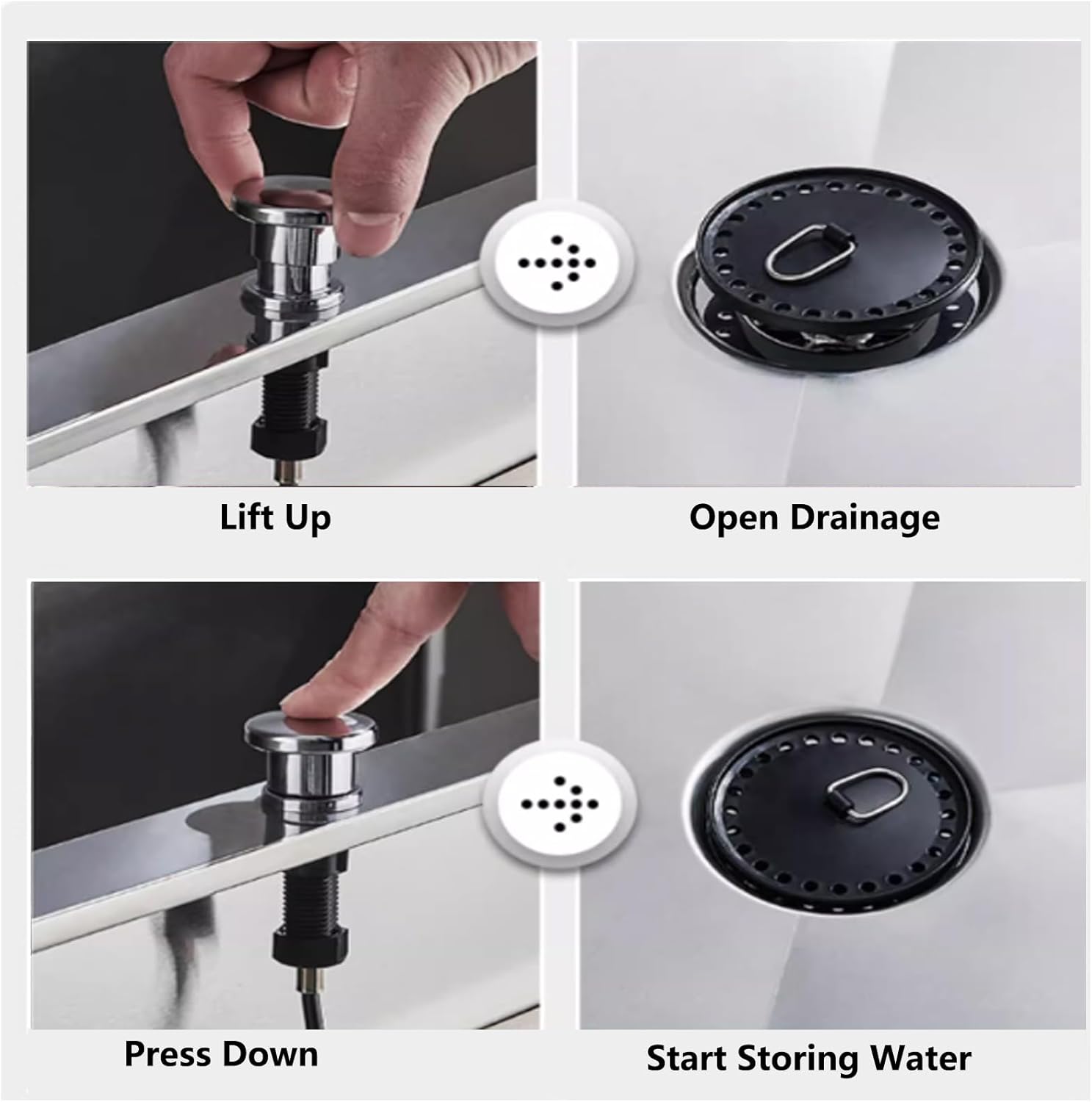 Lift Up

Open Drainage

Press Down

Start Storing Water