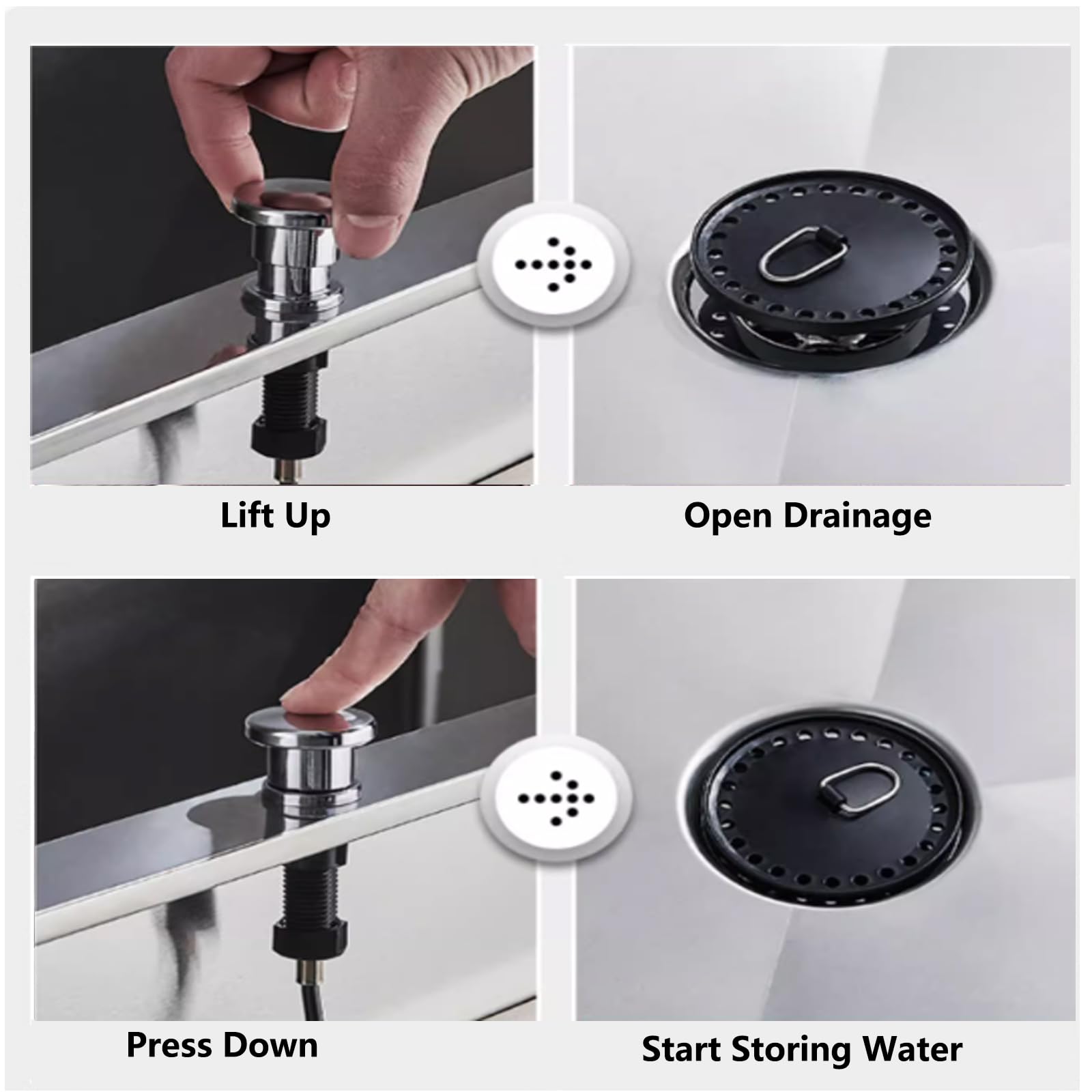 Lift Up

Open Drainage

Press Down

Start Storing Water