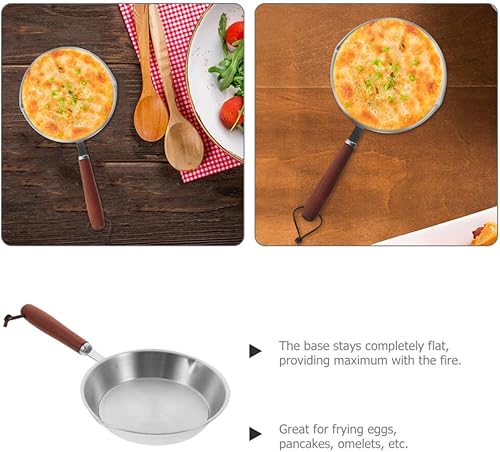 The base stays completely flat, providing maximum with the fire.

Great for frying eggs, pancakes, omelets, etc.