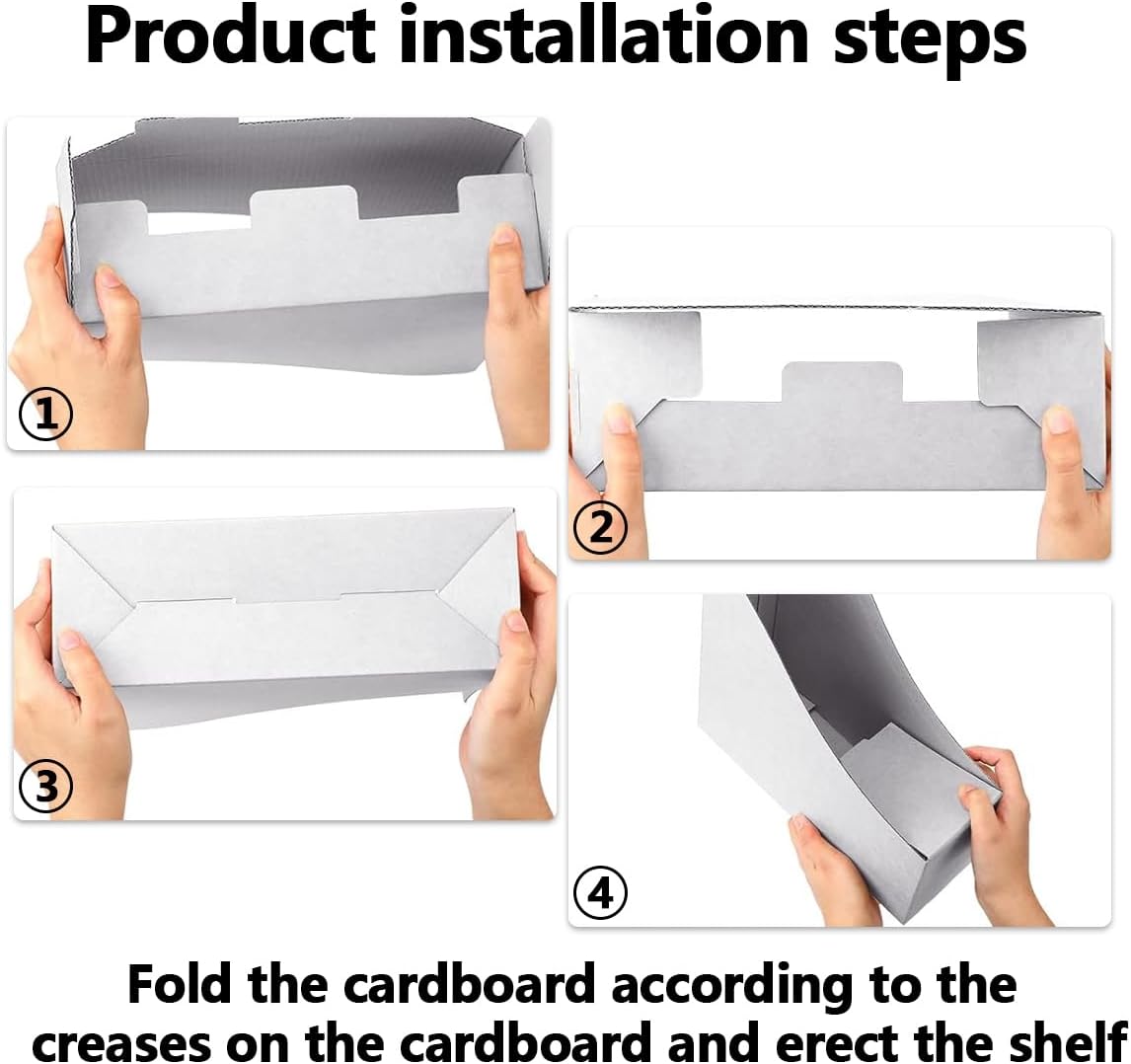 Product installation steps

①

②

③

④

Fold the cardboard according to the creases on the cardboard and erect the shelf