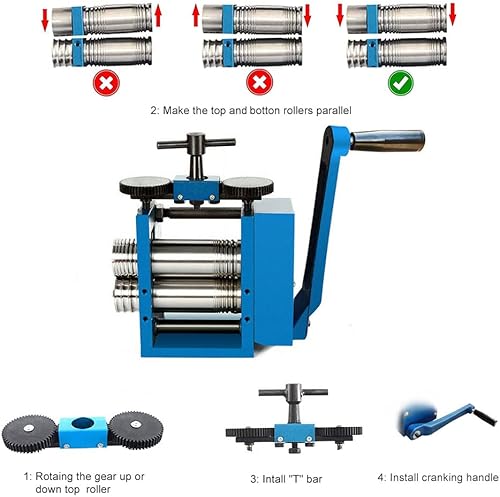 2: Make the top and botton rollers parallel

1: Rotaing the gear up or down top roller

3: Intall "T" bar

4: Install cranking handle