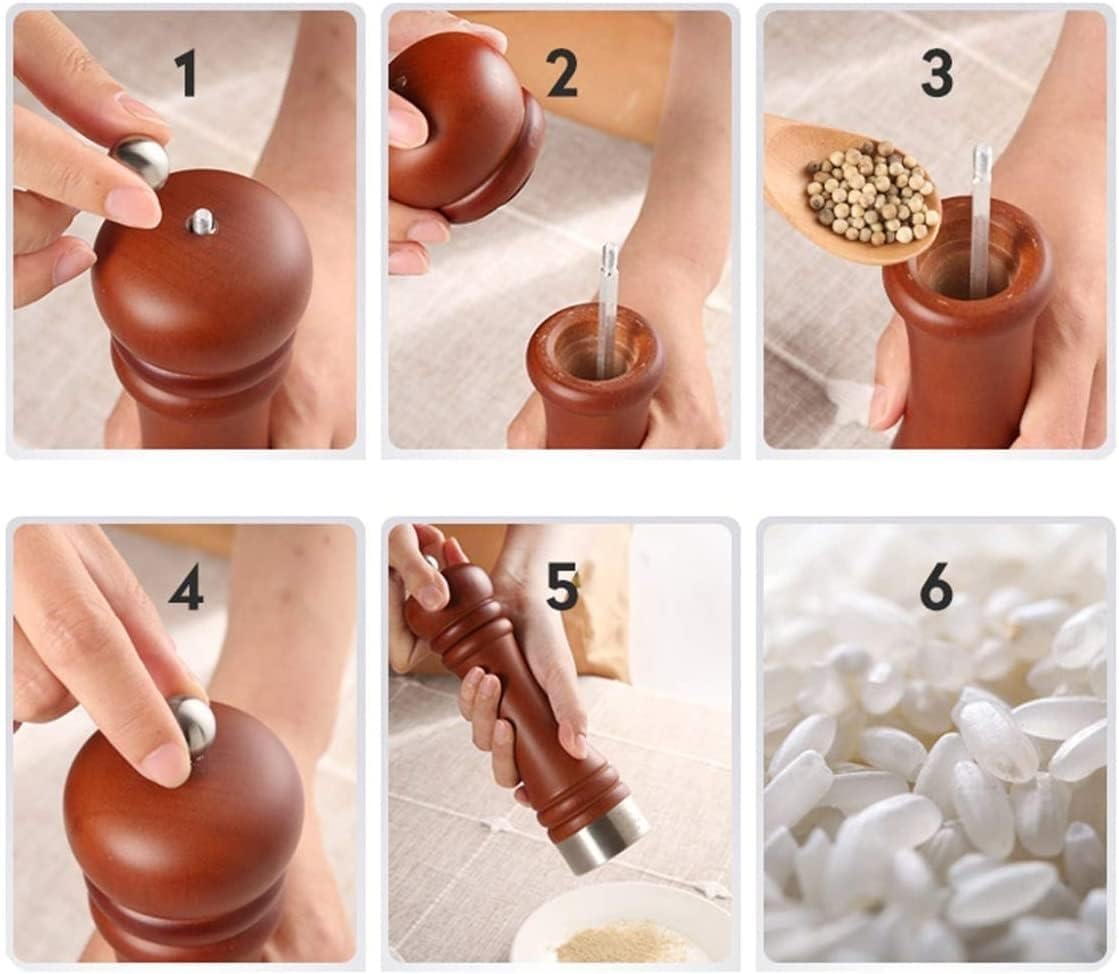 1

2

3

4

5

6