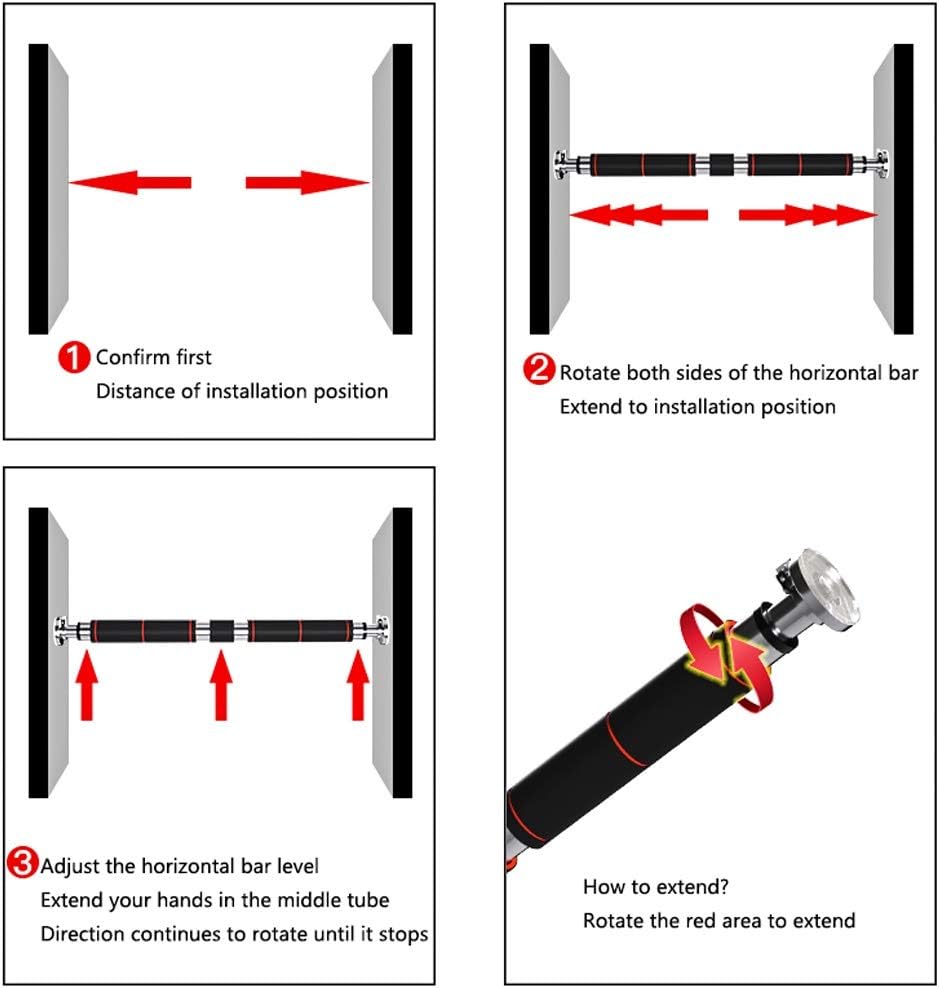 1 Confirm first
Distance of installation position

2 Rotate both sides of the horizontal bar
Extend to installation position

3 Adjust the horizontal bar level
Extend your hands in the middle tube
Direction continues to rotate until it stops

How to extend?
Rotate the red area to extend