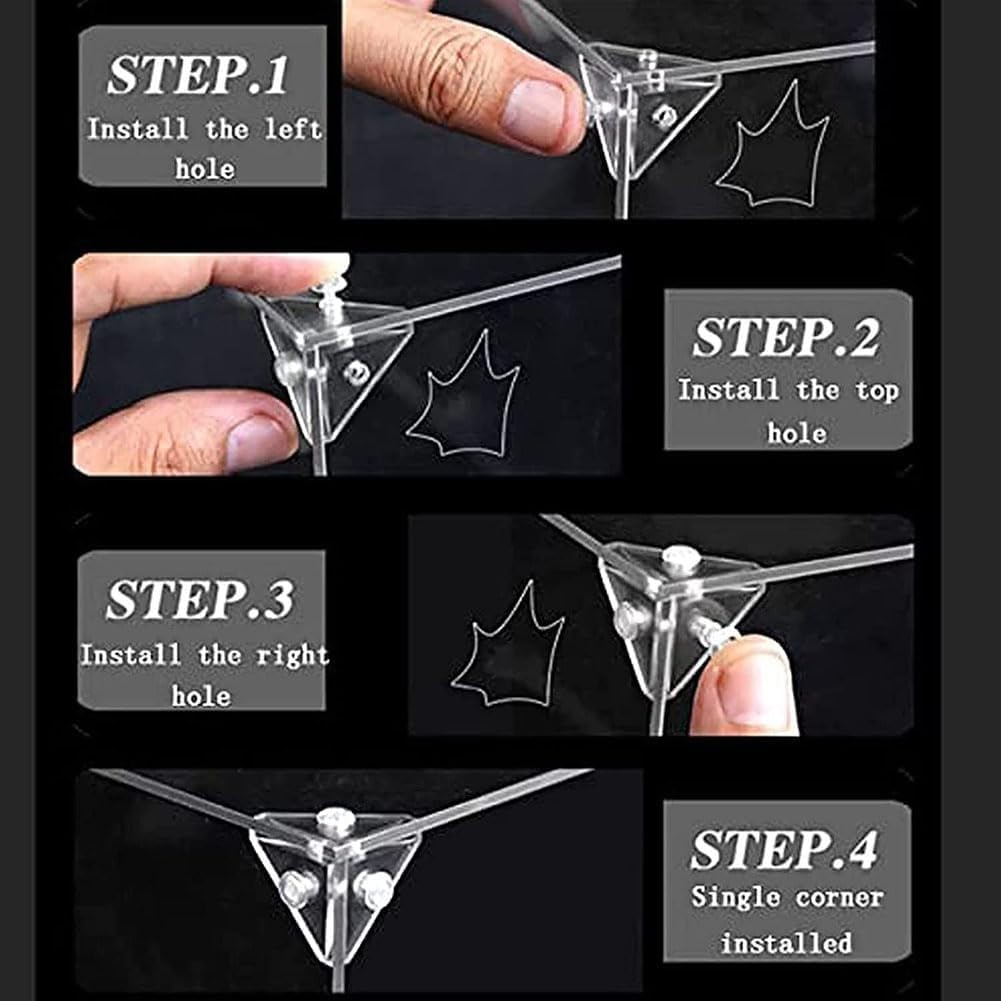 STEP.1
Install the left hole

STEP.2
Install the top hole

STEP.3
Install the right hole

STEP.4
Single corner installed