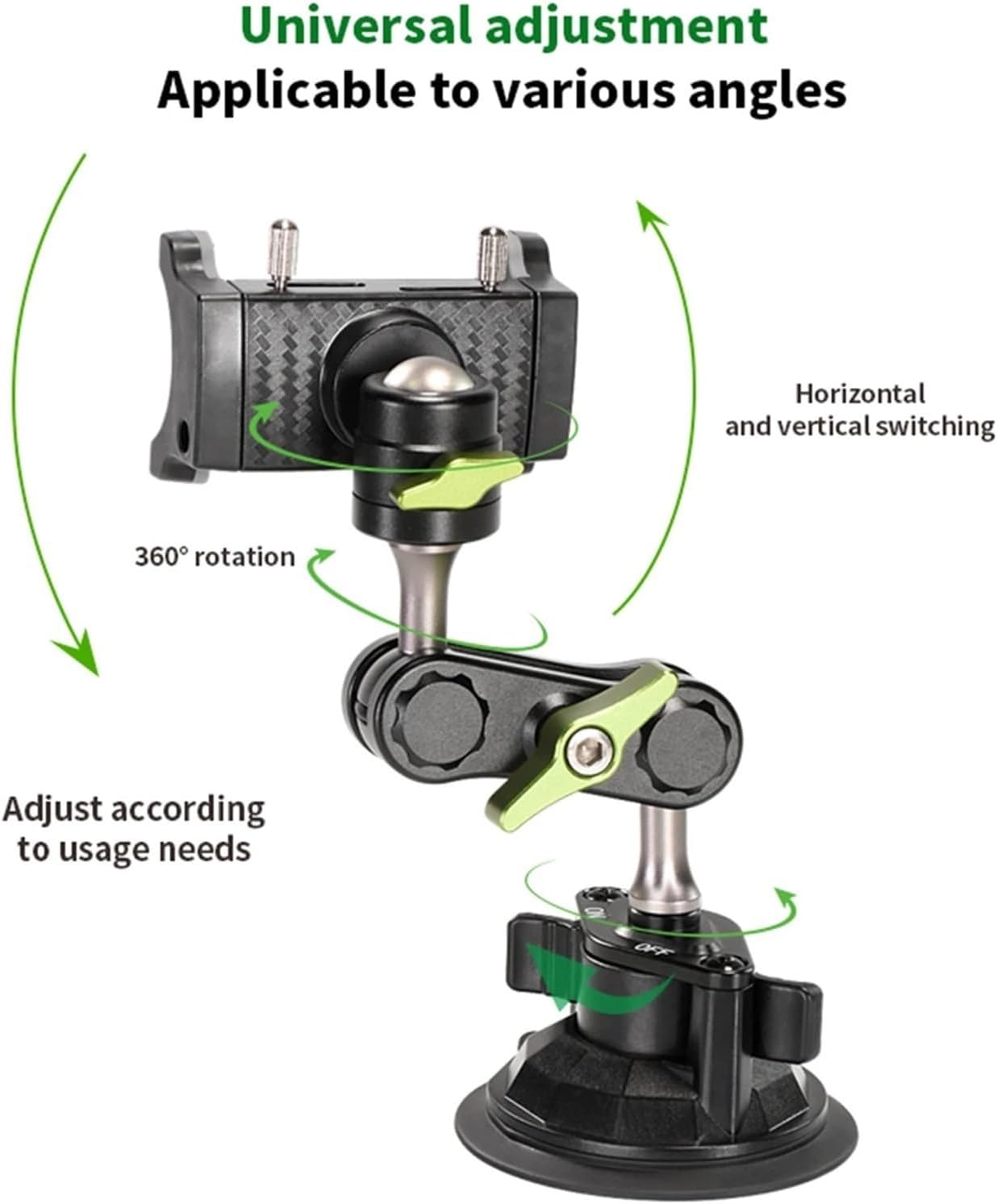 Universal adjustment
Applicable to various angles

Horizontal
and vertical switching

360° rotation

Adjust according
to usage needs

ON

OFF