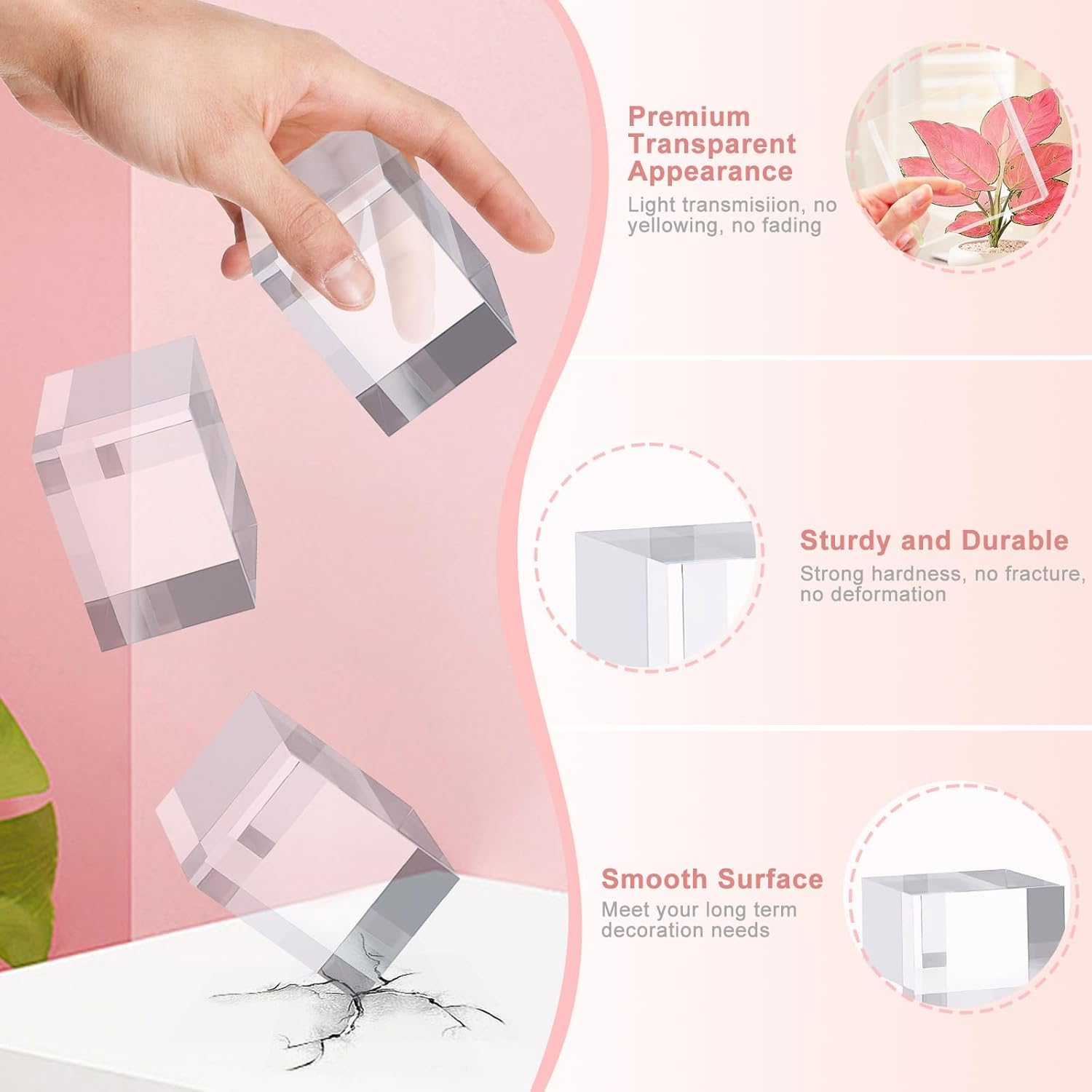 Premium Transparent Appearance

Light transmisiion, no yellowing, no fading

Sturdy and Durable

Strong hardness, no fracture, no deformation

Smooth Surface

Meet your long term decoration needs