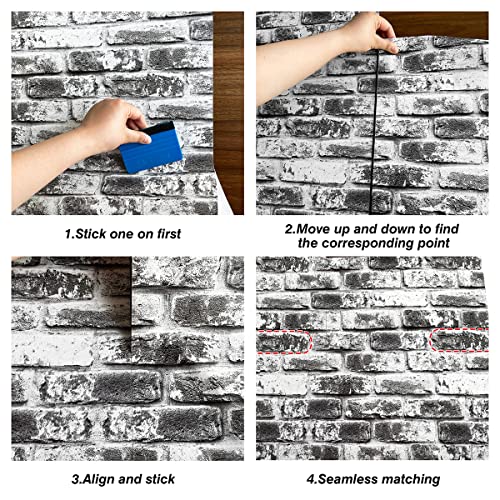 1.Stick one on first

2.Move up and down to find the corresponding point

3.Align and stick

4.Seamless matching