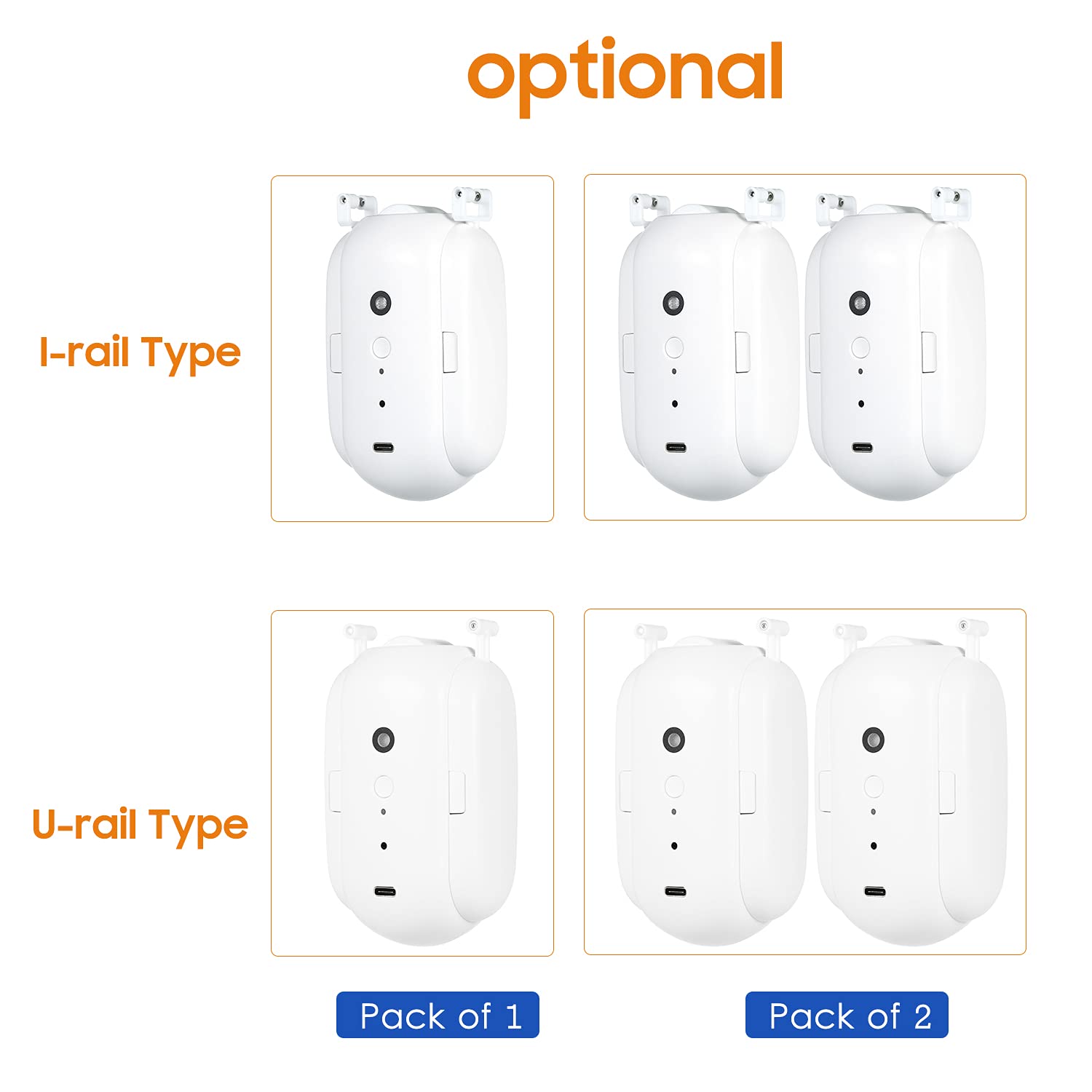 optional

I-rail Type

U-rail Type

Pack of 1

Pack of 2