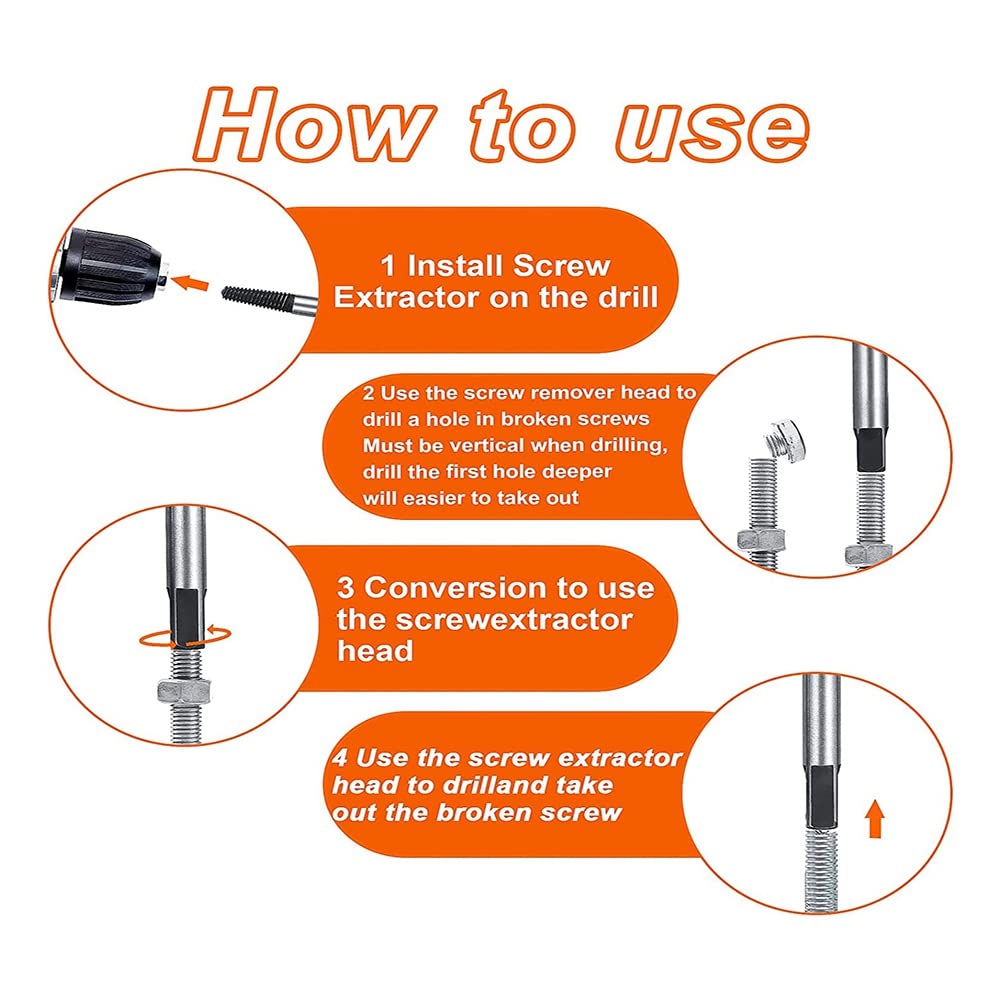 How to use

1 Install Screw Extractor on the drill

2 Use the screw remover head to drill a hole in broken screws
Must be vertical when drilling, drill the first hole deeper will easier to take out

3 Conversion to use the screwextractor head

4 Use the screw extractor head to drilland take out the broken screw