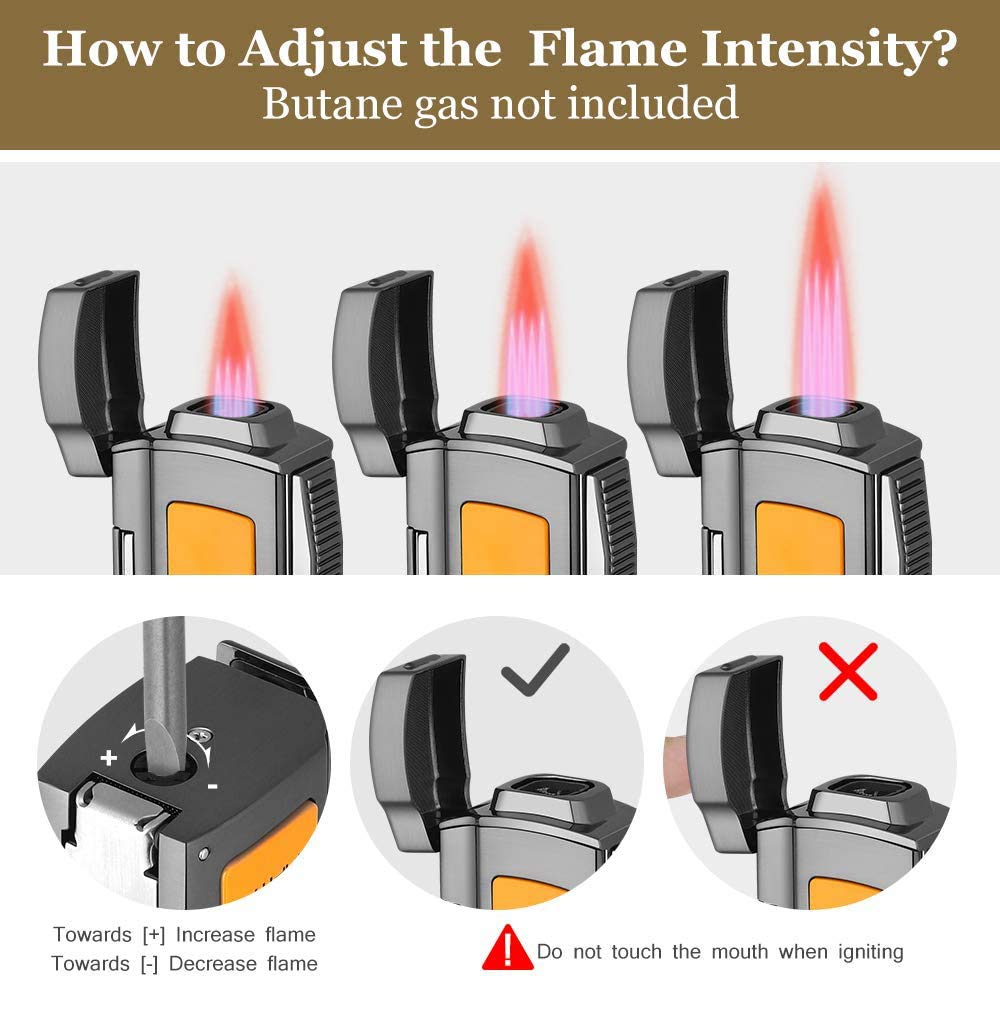 How to Adjust the Flame Intensity?
Butane gas not included

+
-

Towards [+] Increase flame
Towards [-] Decrease flame

Do not touch the mouth when igniting