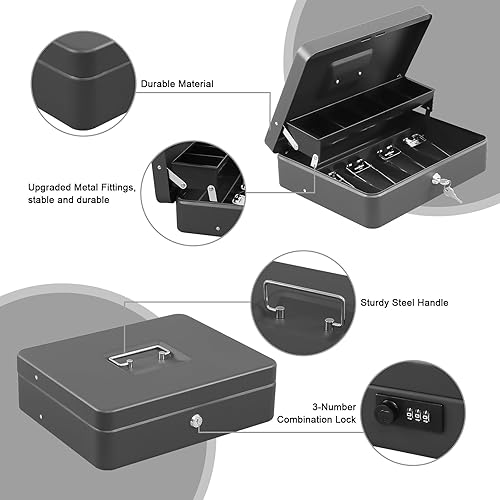 Durable Material

Upgraded Metal Fittings, stable and durable

Sturdy Steel Handle

3-Number Combination Lock