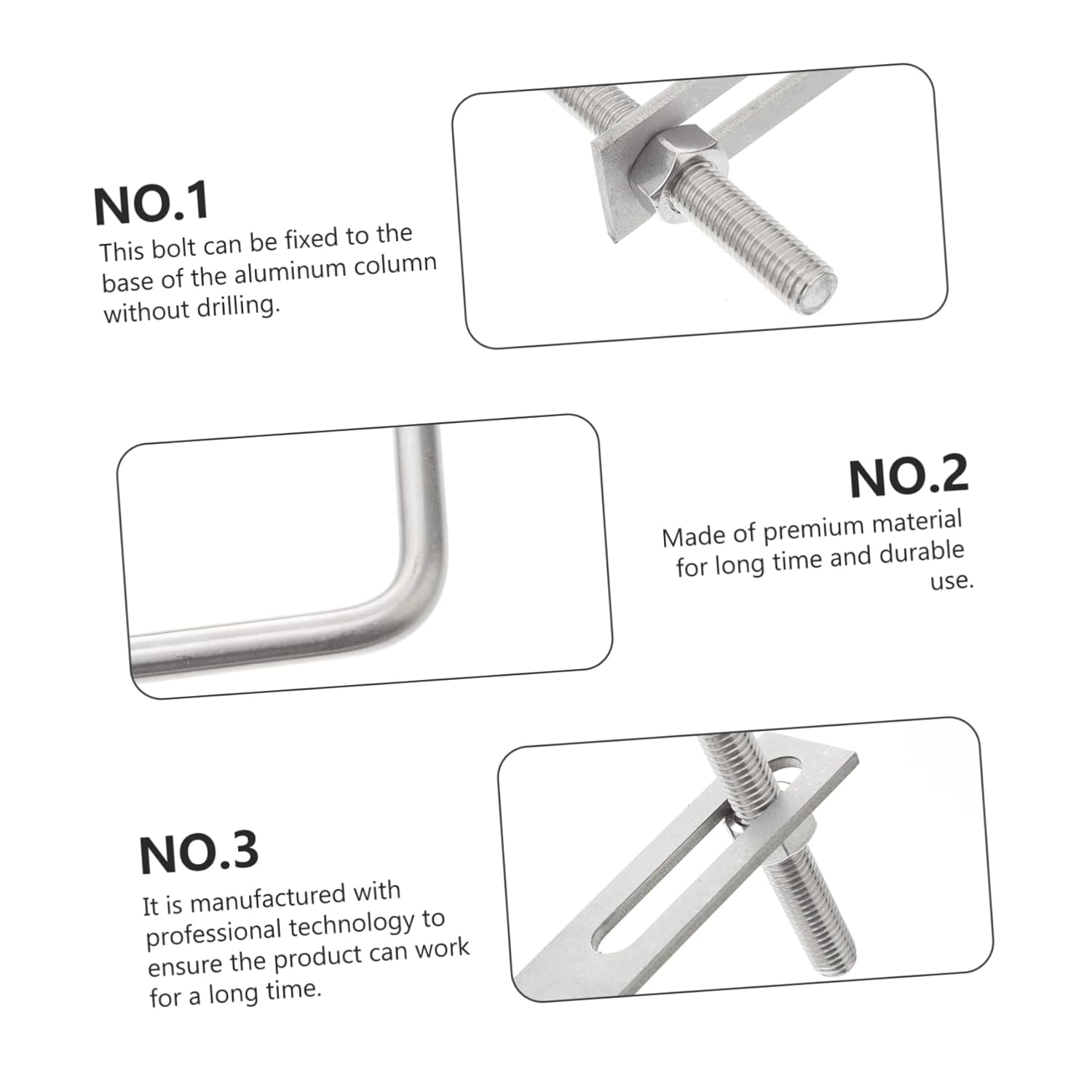 NO.1
This bolt can be fixed to the base of the aluminum column without drilling.

NO.2
Made of premium material for long time and durable use.

NO.3
It is manufactured with professional technology to ensure the product can work for a long time.