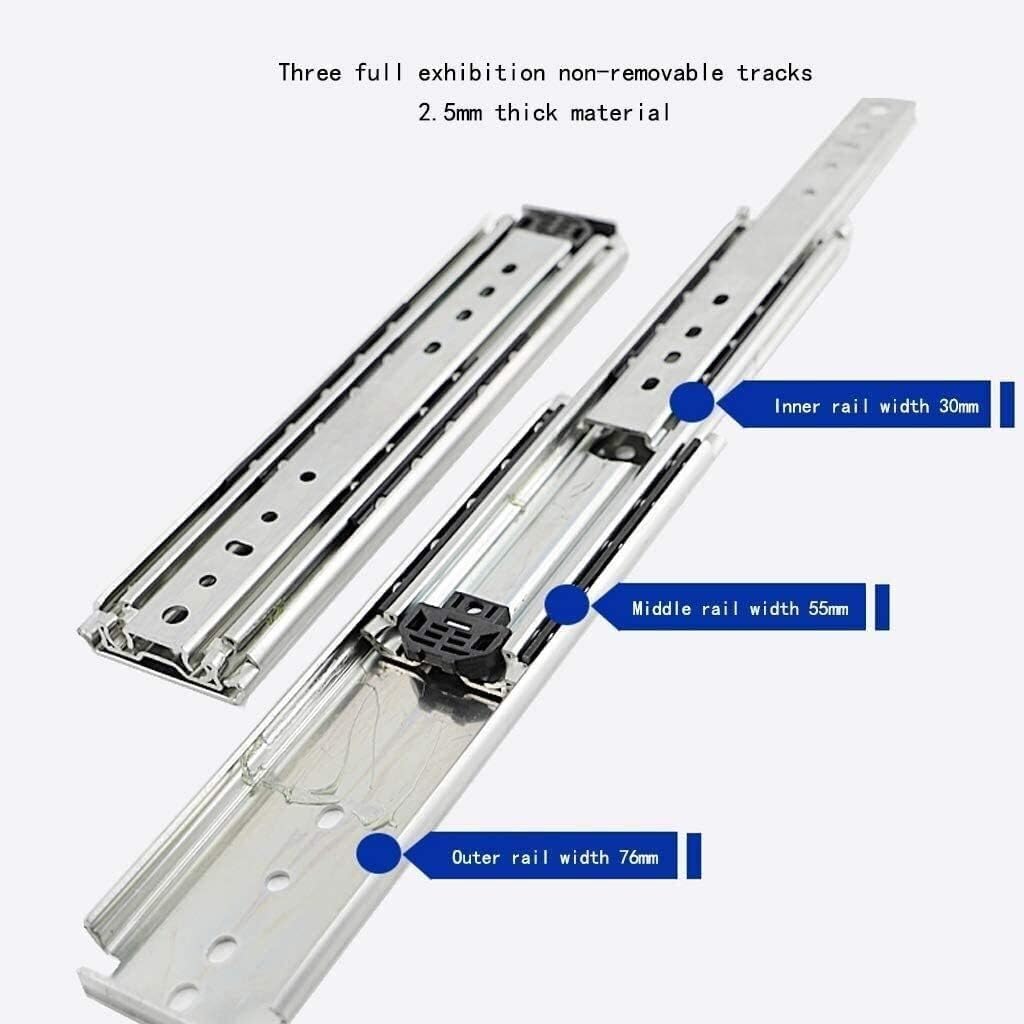 Three full exhibition non-removable tracks
2.5mm thick material

Inner rail width 30mm

Middle rail width 55mm

Outer rail width 76mm