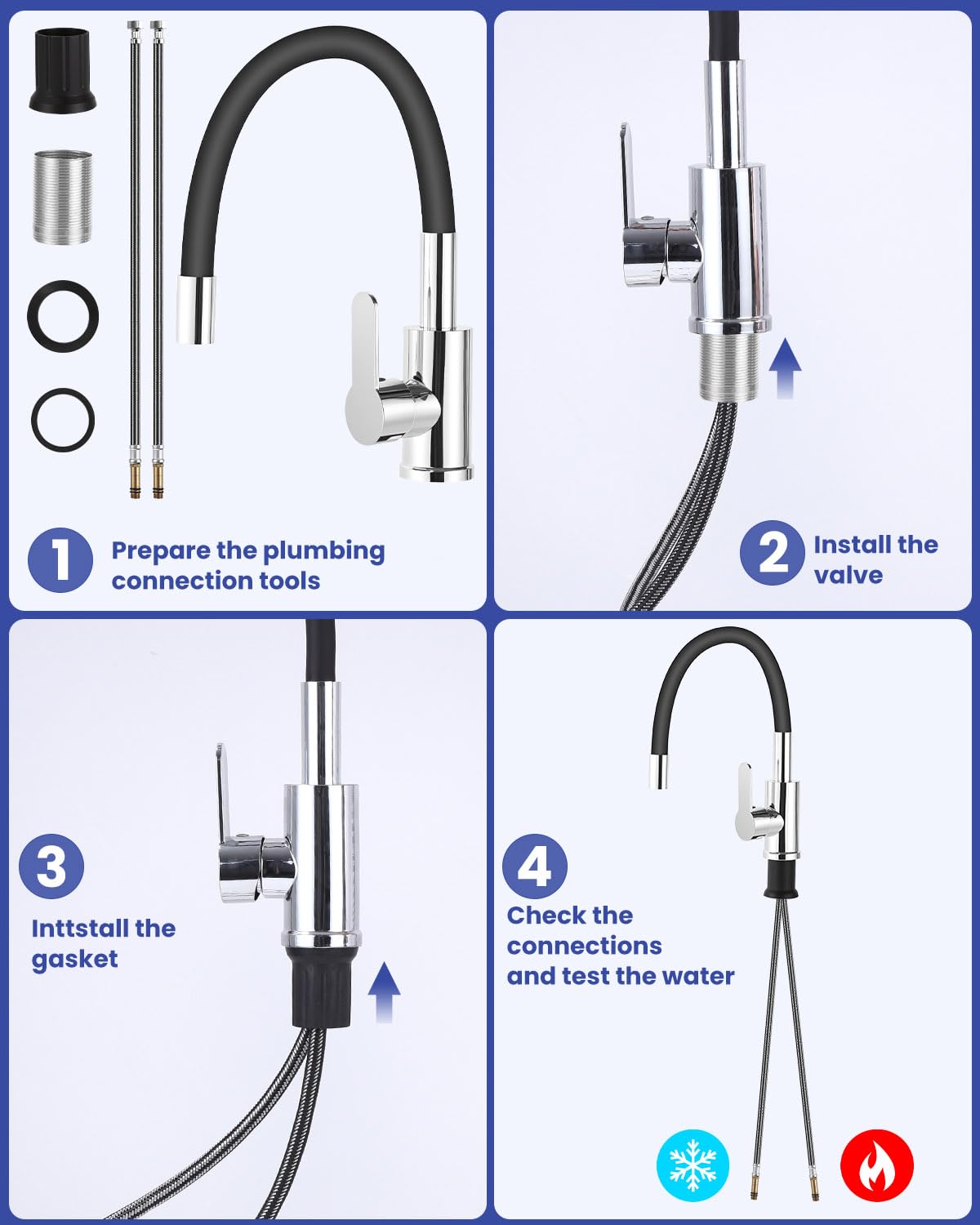 1
Prepare the plumbing connection tools

2
Install the valve

3
Inttstall the gasket

4
Check the connections and test the water