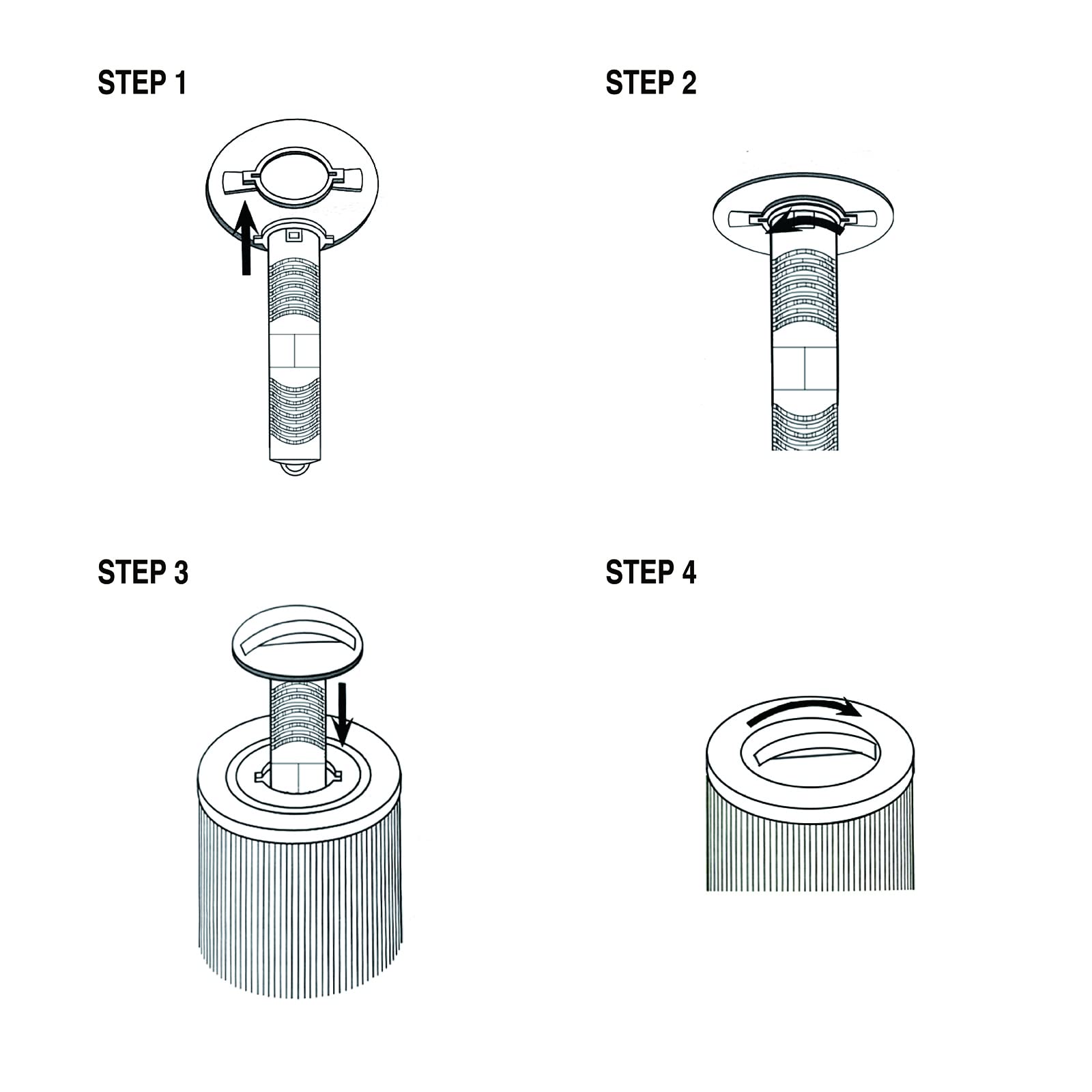 STEP 1

STEP 2

STEP 3

STEP 4