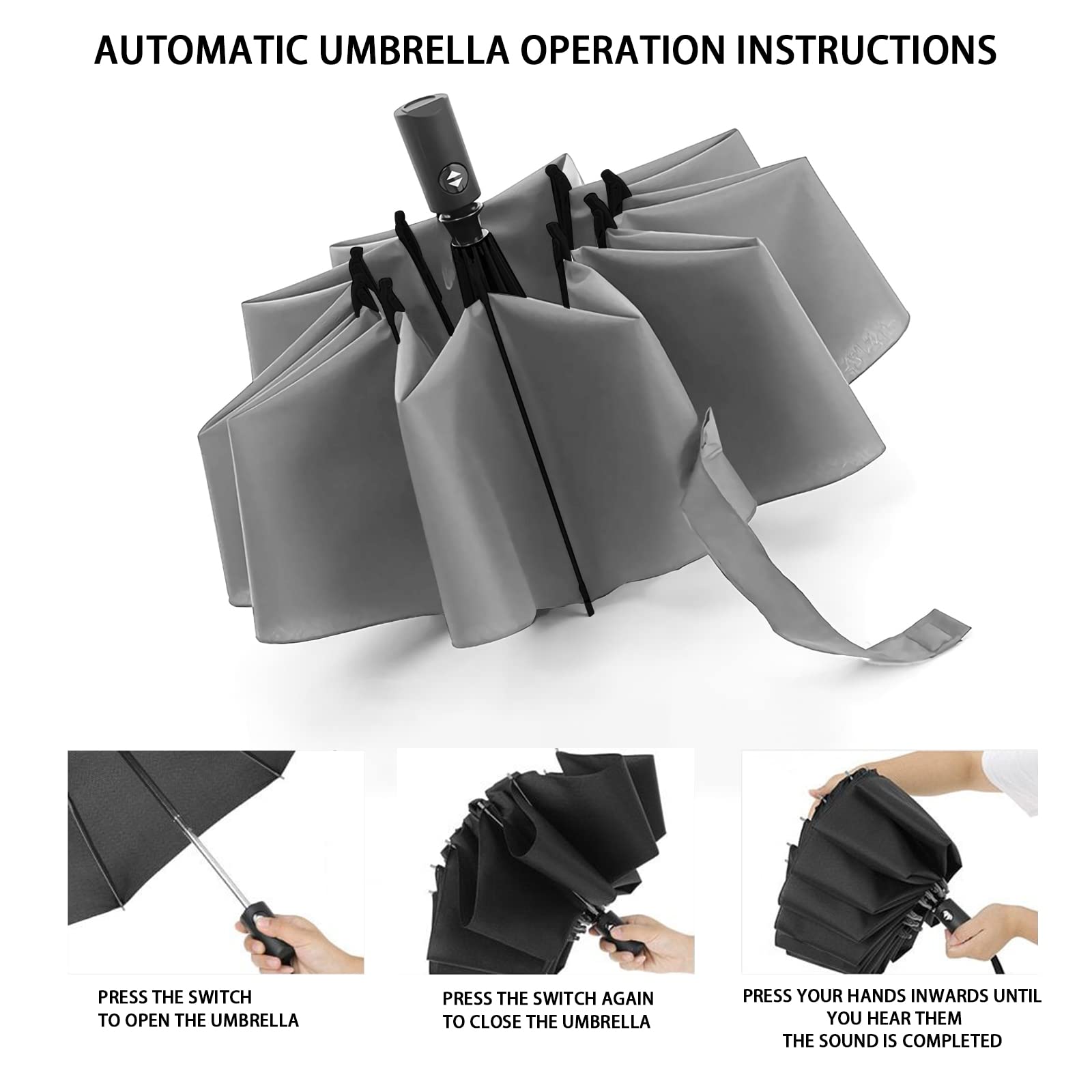 AUTOMATIC UMBRELLA OPERATION INSTRUCTIONS

PRESS THE SWITCH TO OPEN THE UMBRELLA

PRESS THE SWITCH AGAIN TO CLOSE THE UMBRELLA

PRESS YOUR HANDS INWARDS UNTIL YOU HEAR THEM THE SOUND IS COMPLETED