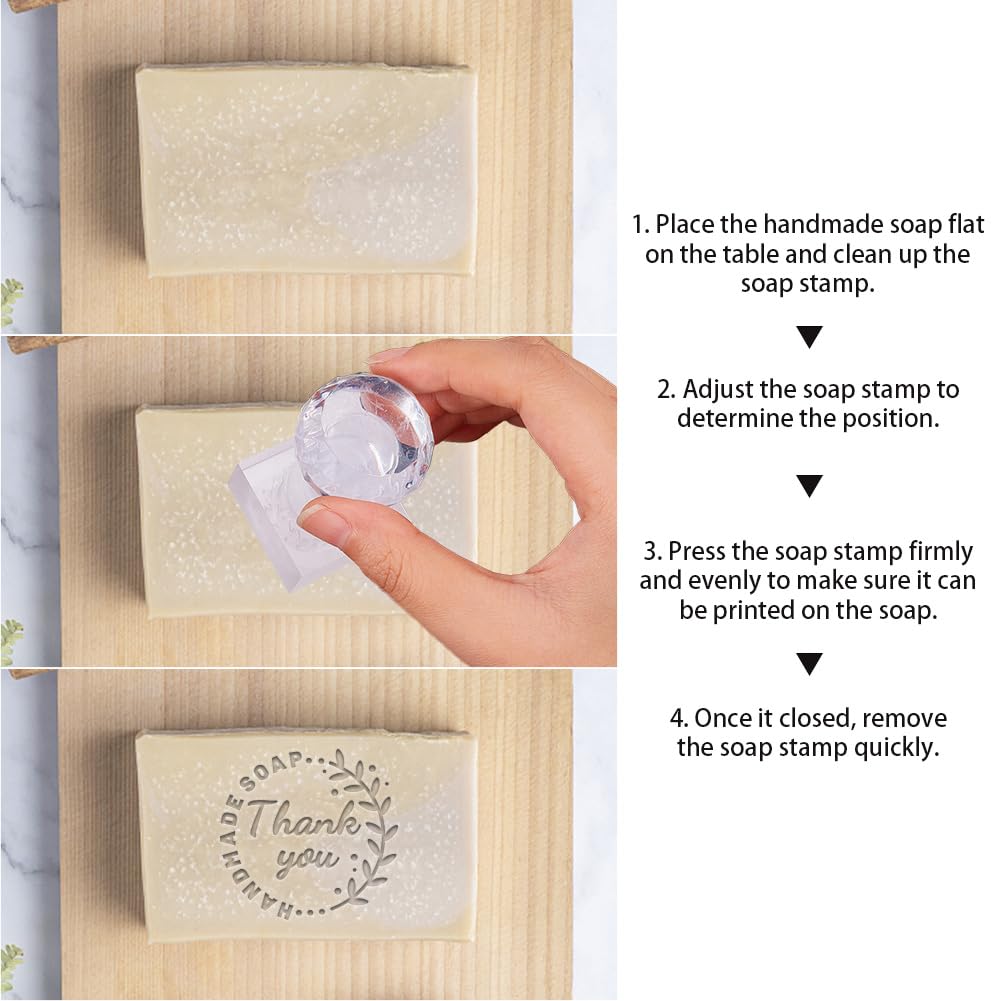 1. Place the handmade soap flat on the table and clean up the soap stamp.

▼

2. Adjust the soap stamp to determine the position.

▼

3. Press the soap stamp firmly and evenly to make sure it can be printed on the soap.

▼

4. Once it closed, remove the soap stamp quickly.

HANDMADE SOAP

Thank you