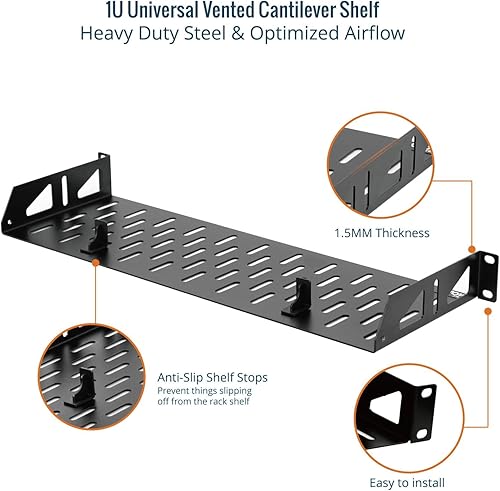 1U Universal Vented Cantilever Shelf
Heavy Duty Steel & Optimized Airflow

1.5MM Thickness

Anti-Slip Shelf Stops
Prevent things slipping off from the rack shelf

Easy to install