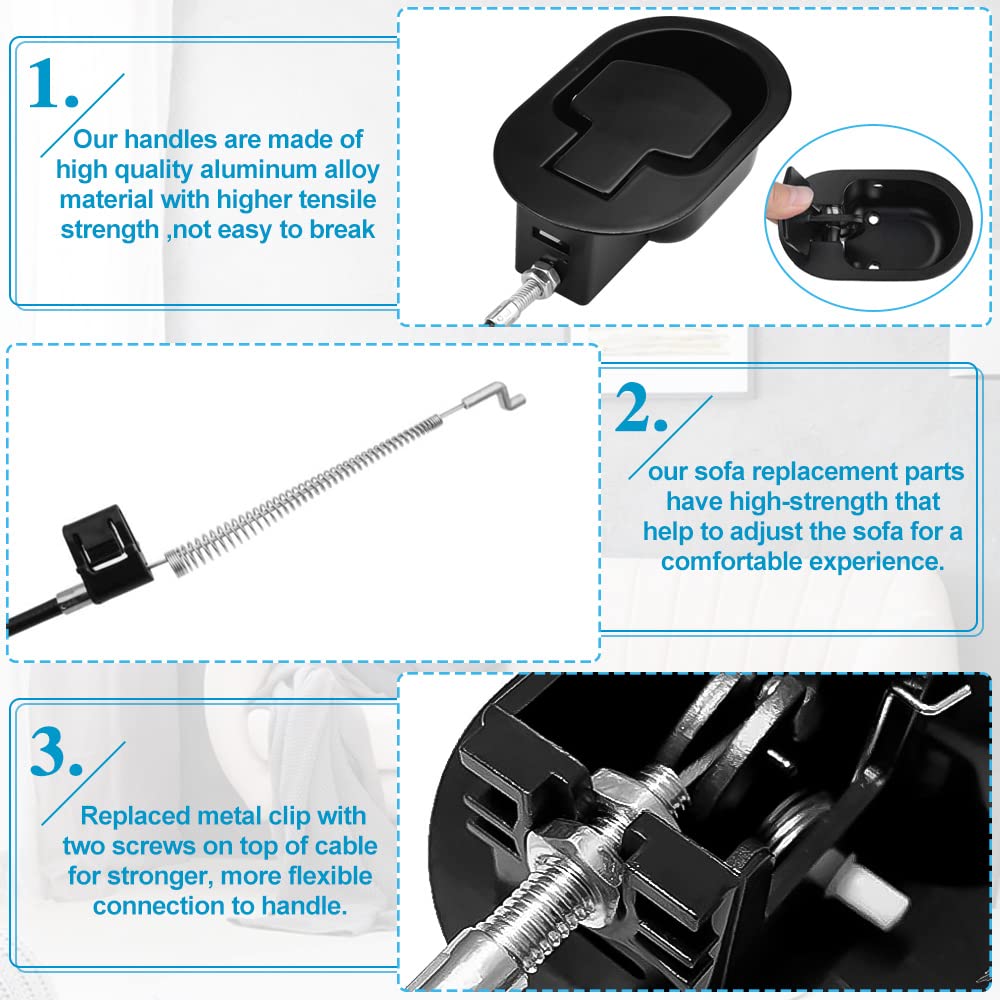 1.

Our handles are made of high quality aluminum alloy material with higher tensile strength ,not easy to break

2.

our sofa replacement parts have high-strength that help to adjust the sofa for a comfortable experience.

3.

Replaced metal clip with two screws on top of cable for stronger, more flexible connection to handle.